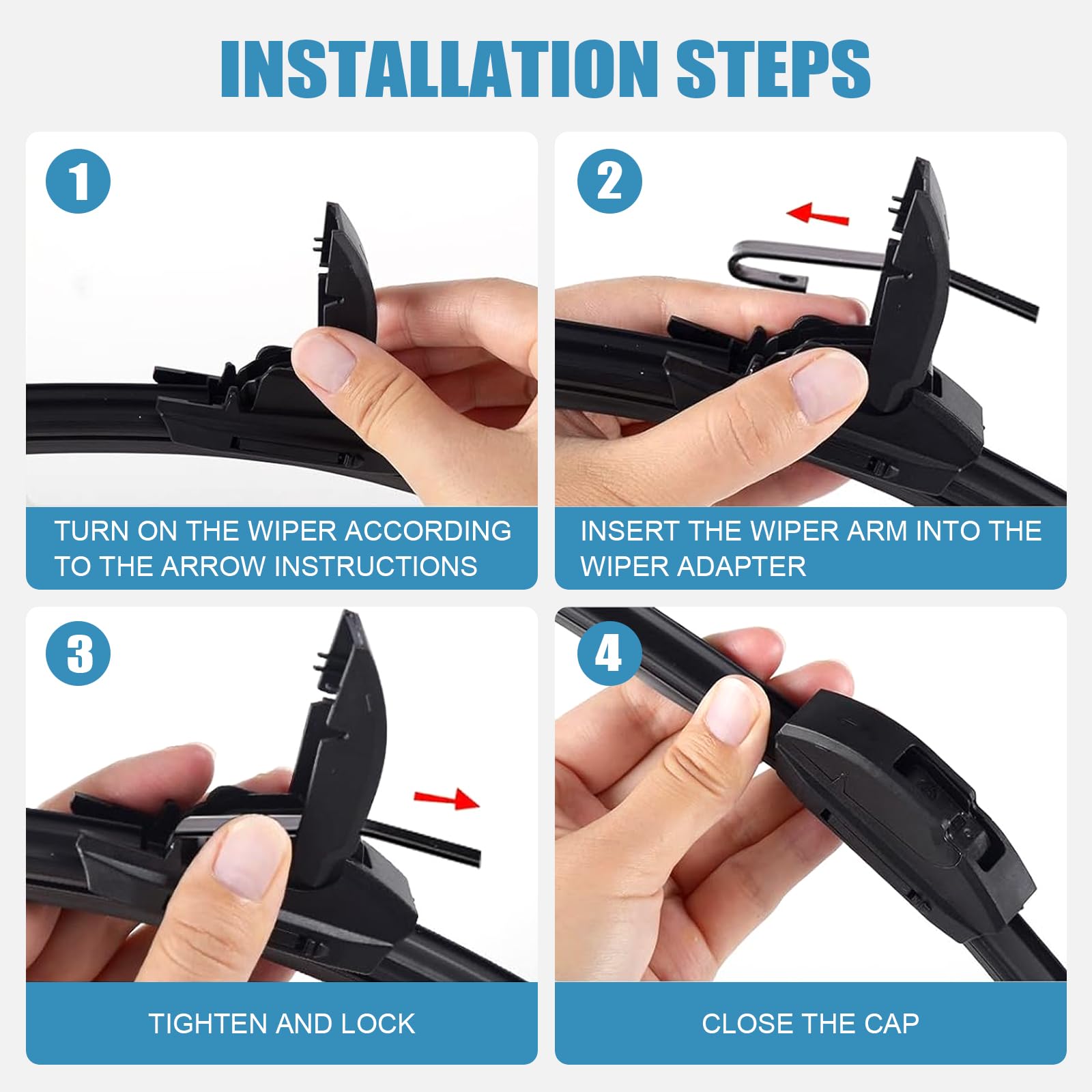 INSTALLATION STEPS

1

TURN ON THE WIPER ACCORDING TO THE ARROW INSTRUCTIONS

2

INSERT THE WIPER ARM INTO THE WIPER ADAPTER

3

TIGHTEN AND LOCK

4

CLOSE THE CAP