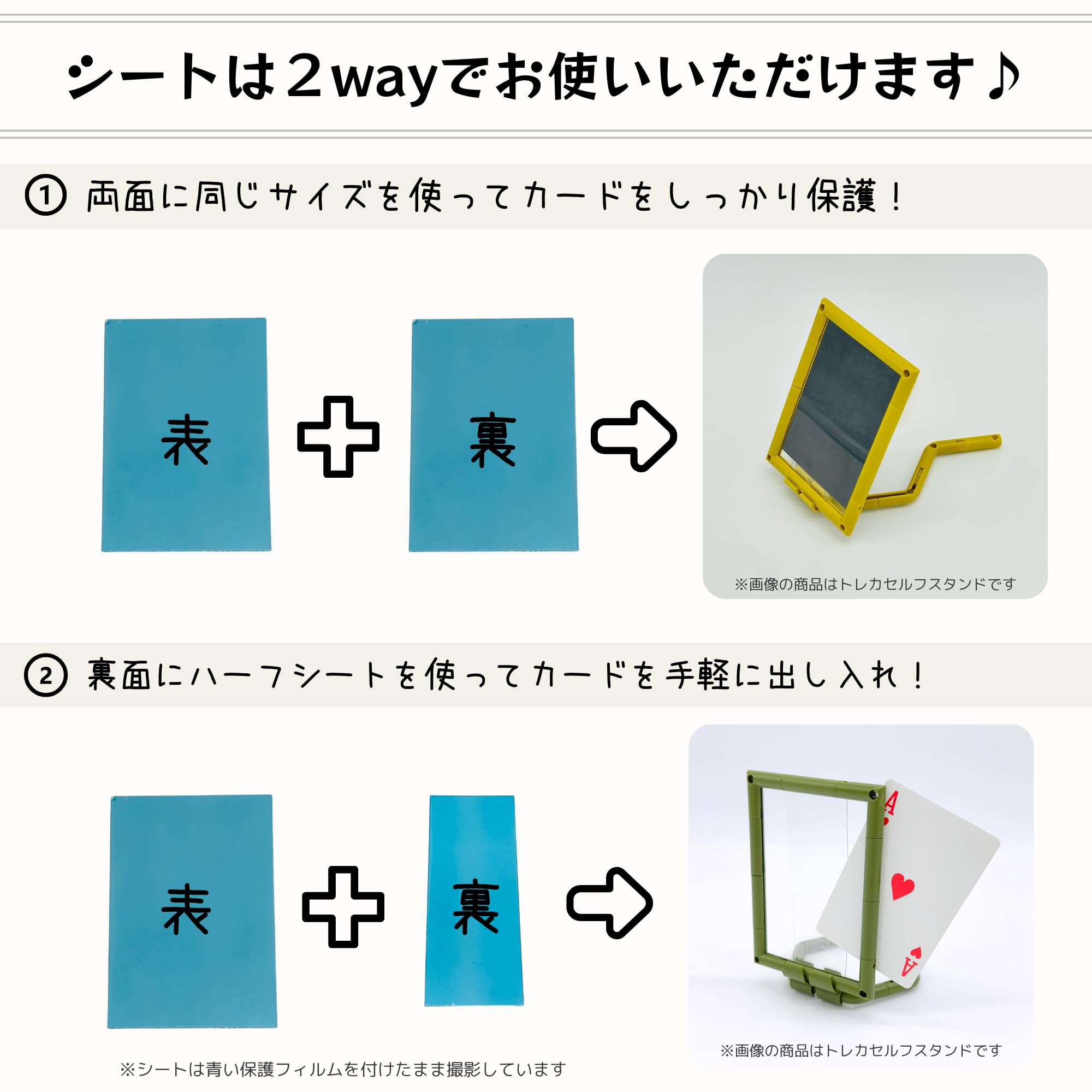 シートは２wayでお使いいただけます♪

① 両面に同じサイズを使ってカードをしっかり保護！

表

裏

※画像の商品はトレカセルフスタンドです

② 裏面にハーフシートを使ってカードを手軽に出し入れ！

表

裏

A

A

※画像の商品はトレカセルフスタンドです

※シートは青い保護フィルムを付けたまま撮影しています