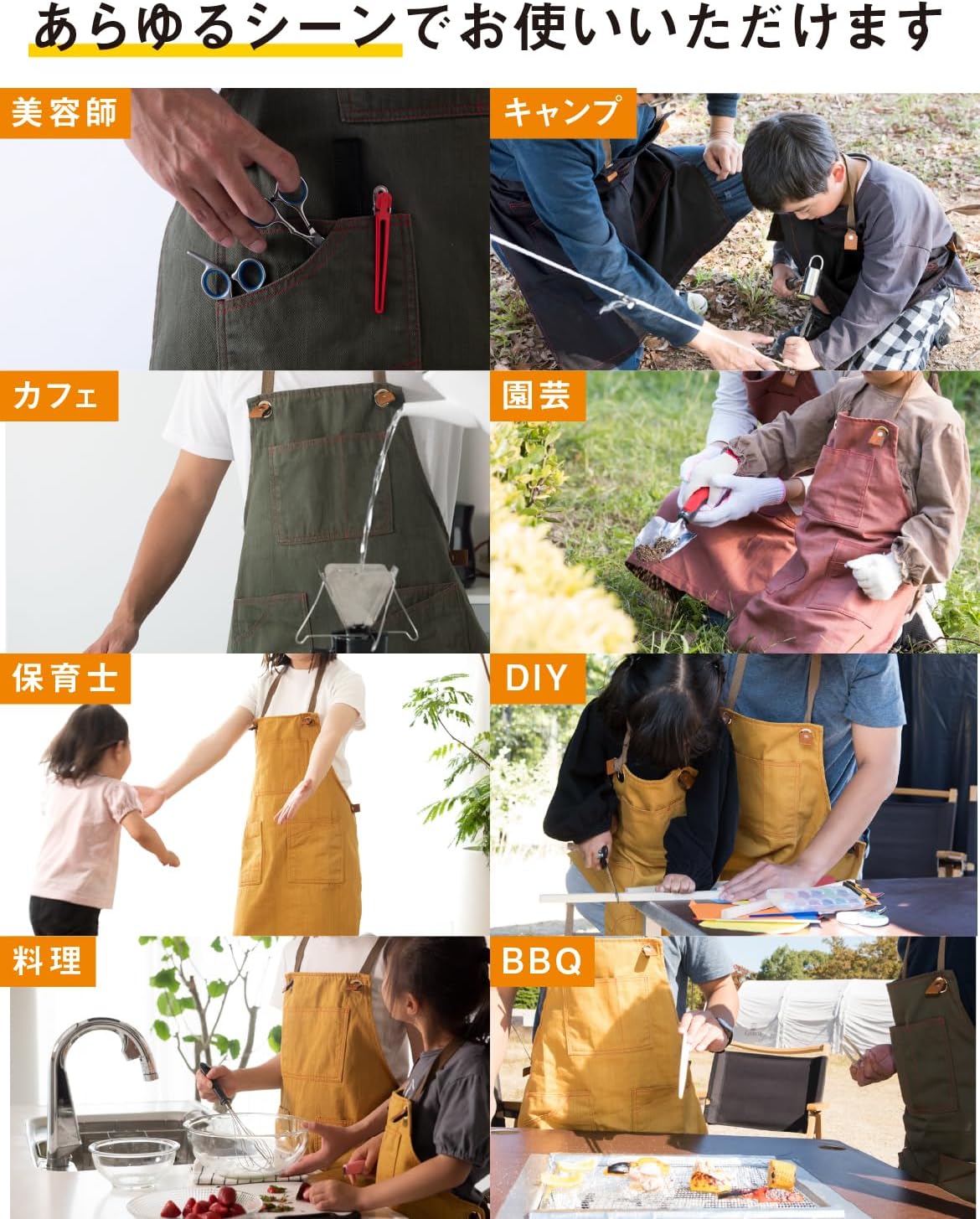 あらゆるシーンでお使いいただけます

美容師

キャンプ

カフェ

園芸

保育士

DIY

料理

BBQ