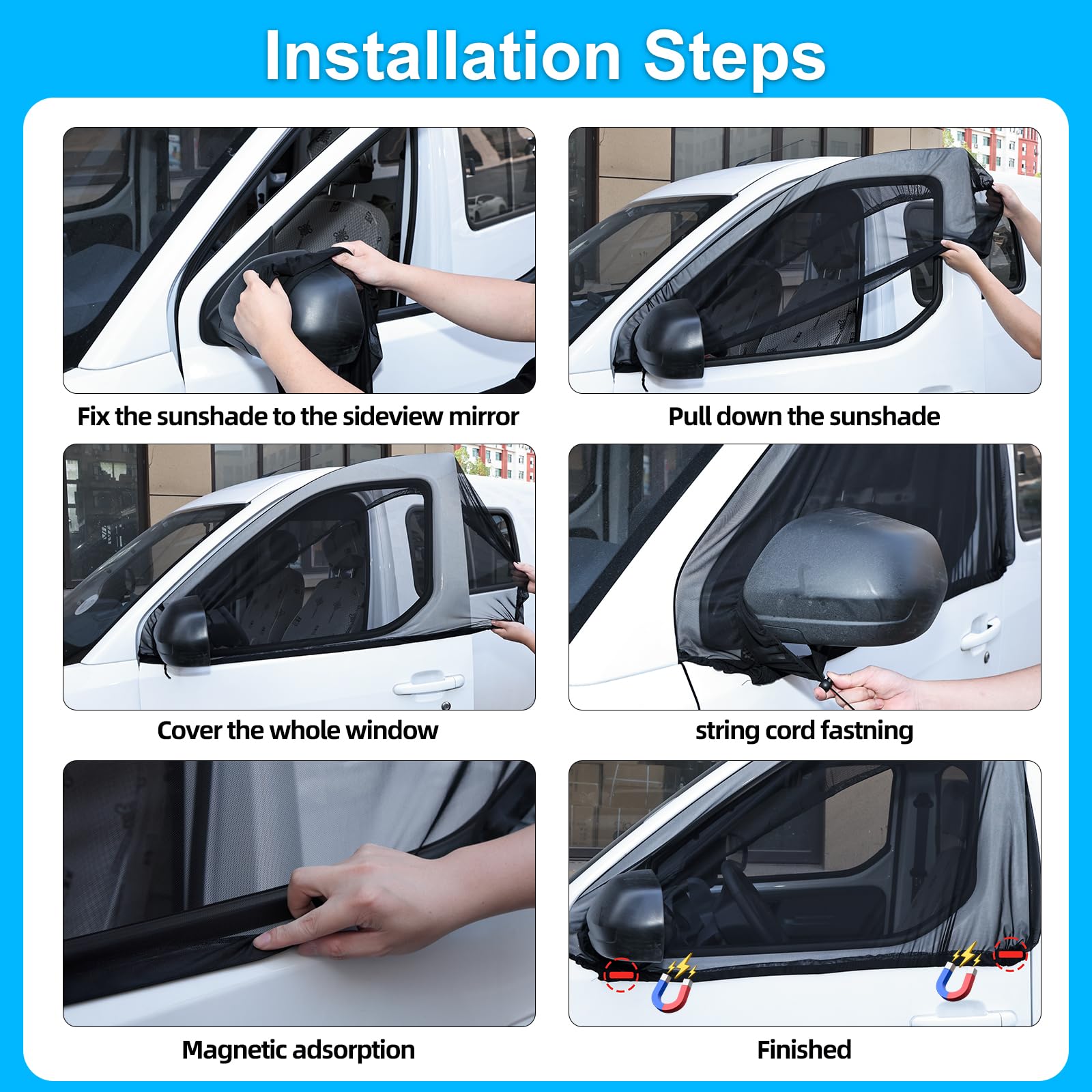 Installation Steps

Fix the sunshade to the sideview mirror

Pull down the sunshade

Cover the whole window

string cord fastning

Magnetic adsorption

Finished