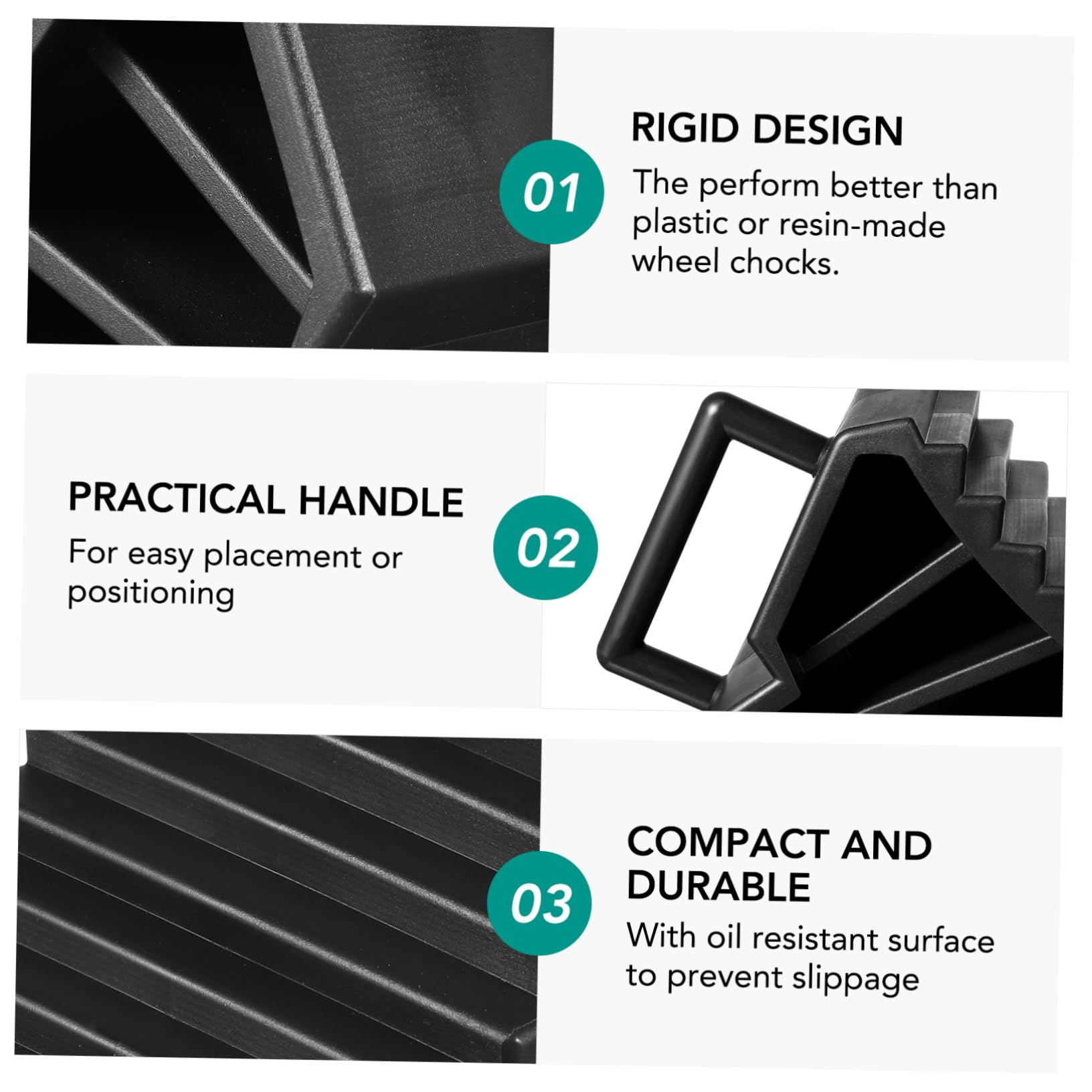 01

RIGID DESIGN

The perform better than plastic or resin-made wheel chocks.

PRACTICAL HANDLE

For easy placement or positioning

02

03

COMPACT AND DURABLE

With oil resistant surface to prevent slippage