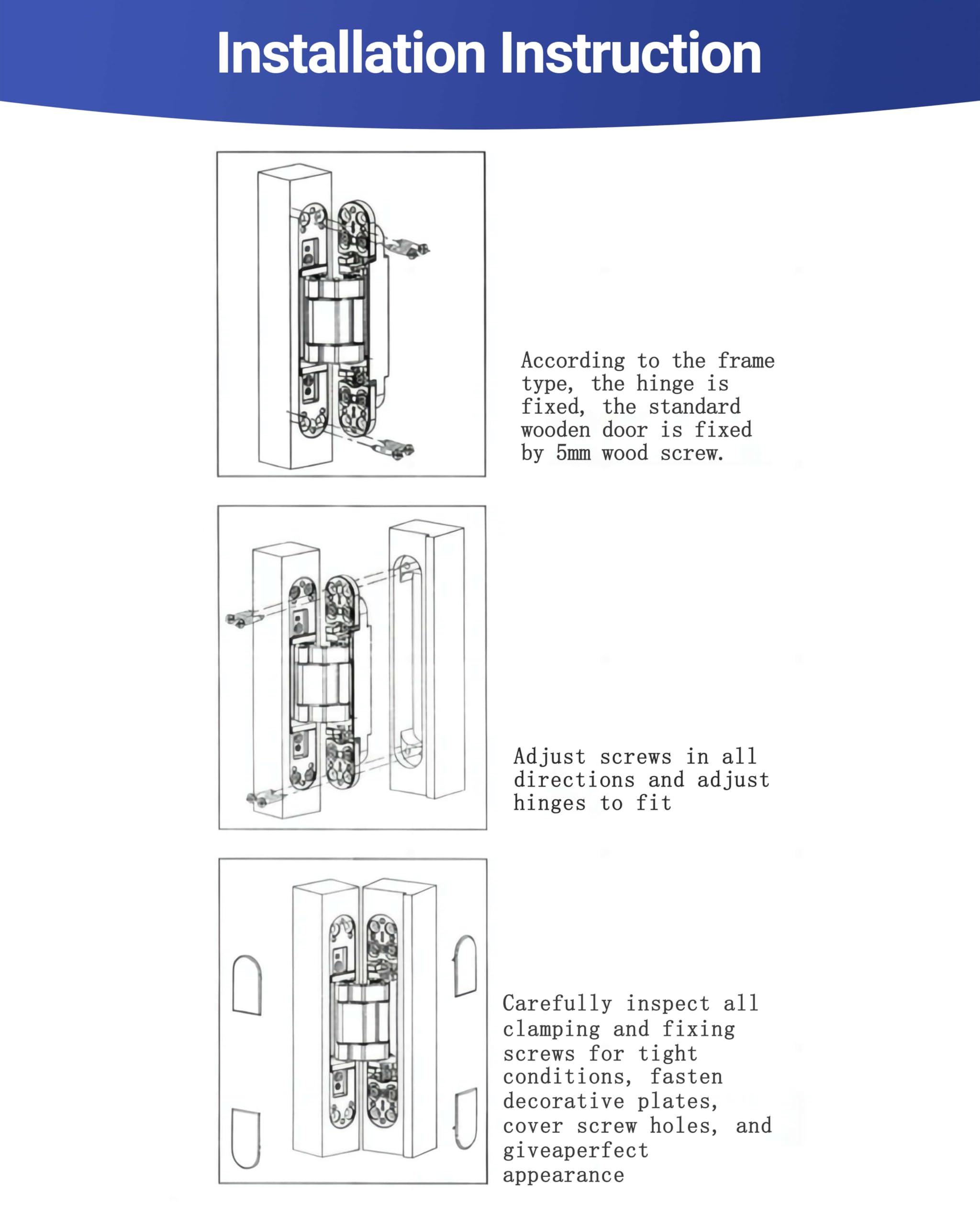 Installation Instruction

According to the frame type, the hinge is fixed, the standard wooden door is fixed by 5mm wood screw.

Adjust screws in all directions and adjust hinges to fit

Carefully inspect all clamping and fixing screws for tight conditions, fasten decorative plates, cover screw holes, and giveaperfect appearance