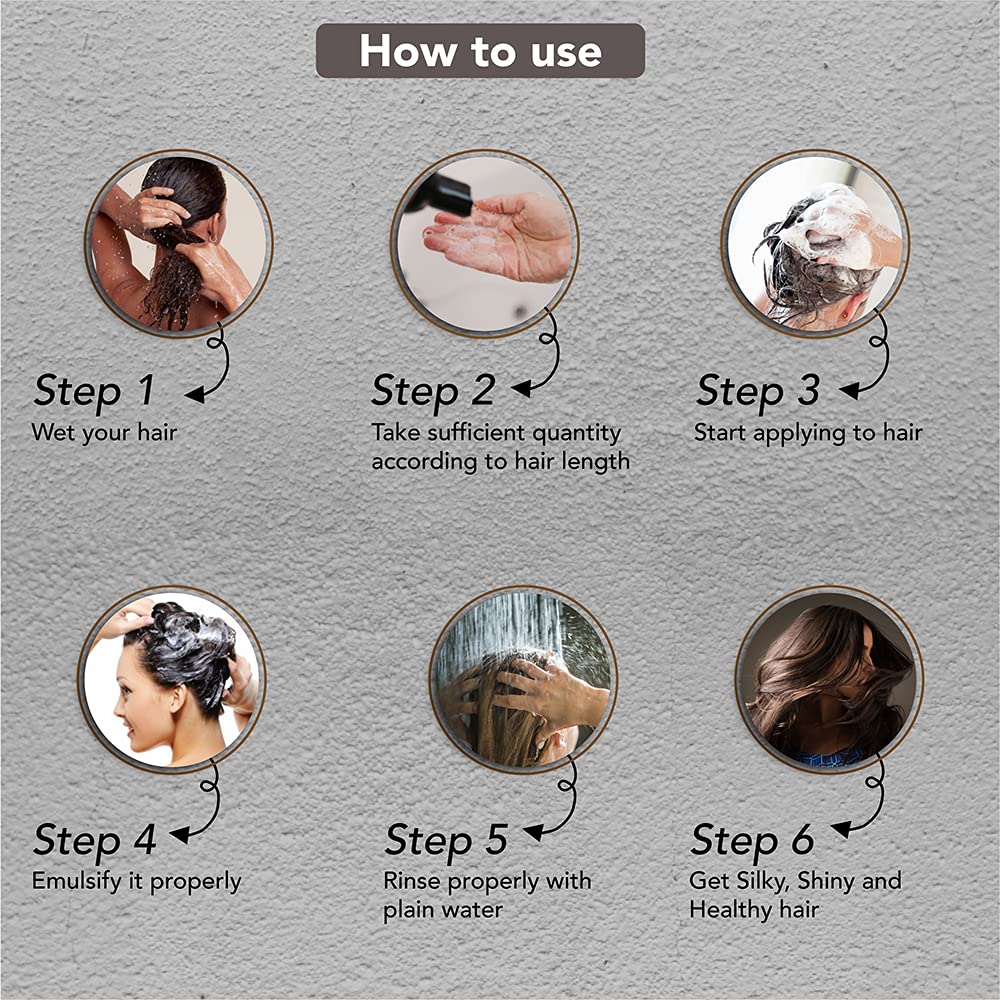 How to use

Step 1
Wet your hair

Step 2
Take sufficient quantity according to hair length

Step 3
Start applying to hair

Step 4
Emulsify it properly

Step 5
Rinse properly with plain water

Step 6
Get Silky, Shiny and Healthy hair