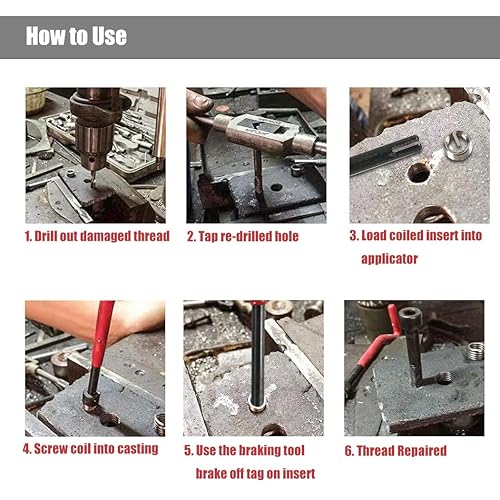 How to Use

1. Drill out damaged thread

2. Tap re-drilled hole

3. Load coiled insert into applicator

4. Screw coil into casting

5. Use the braking tool brake off tag on insert

6. Thread Repaired