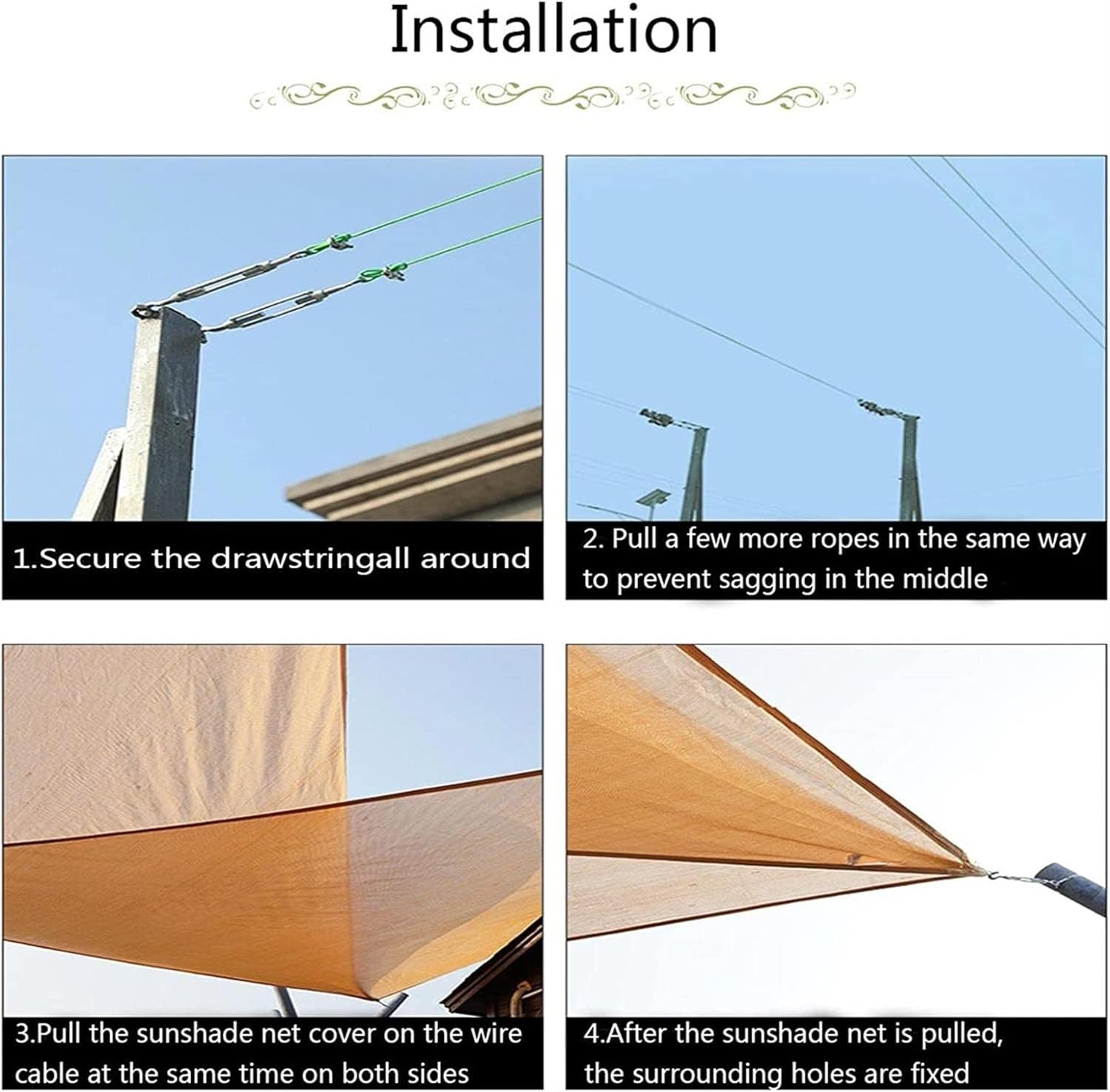 Installation

1.Secure the drawstringall around

2. Pull a few more ropes in the same way to prevent sagging in the middle

3.Pull the sunshade net cover on the wire cable at the same time on both sides

4.After the sunshade net is pulled, the surrounding holes are fixed