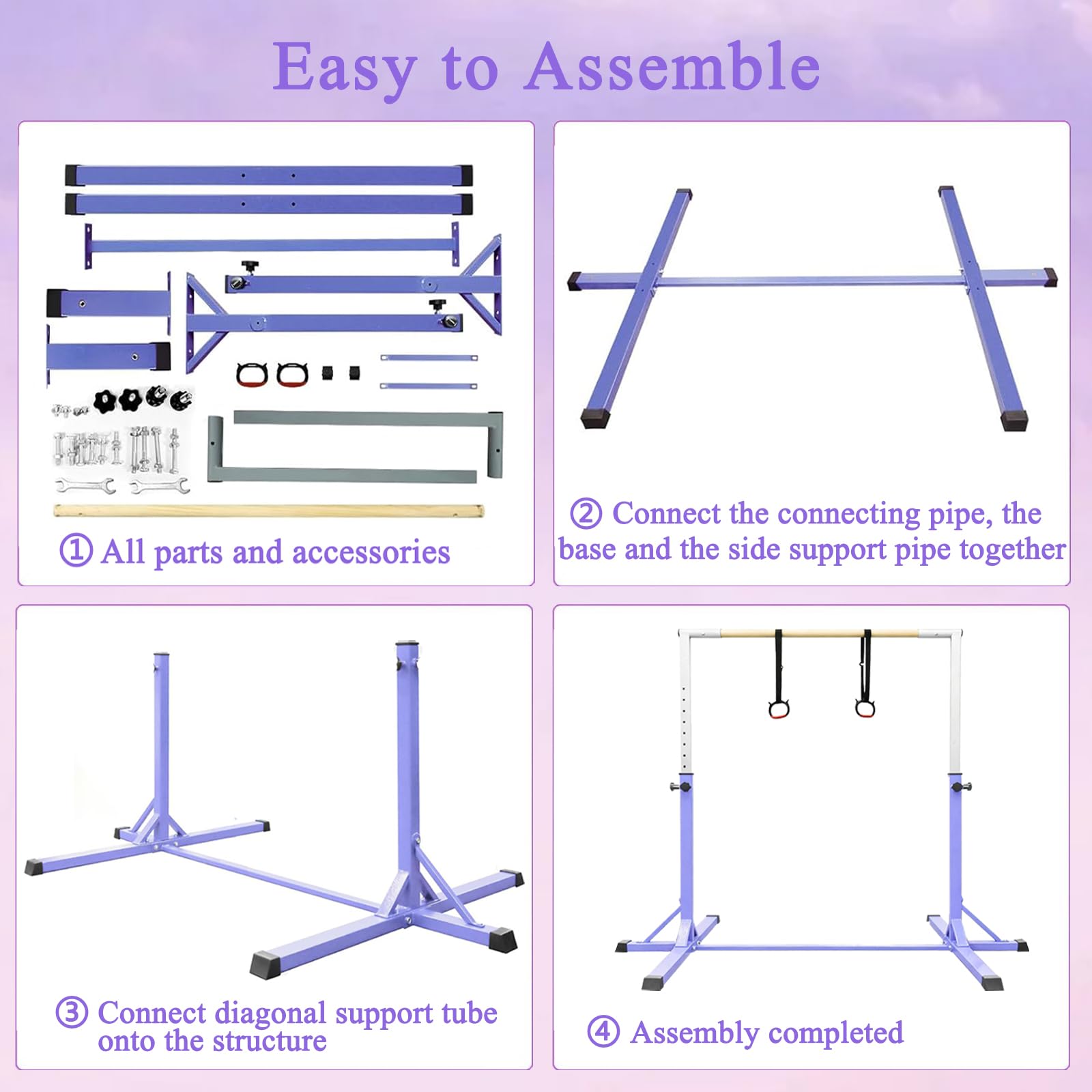 Easy to Assemble

① All parts and accessories

② Connect the connecting pipe, the base and the side support pipe together

③ Connect diagonal support tube onto the structure

④ Assembly completed