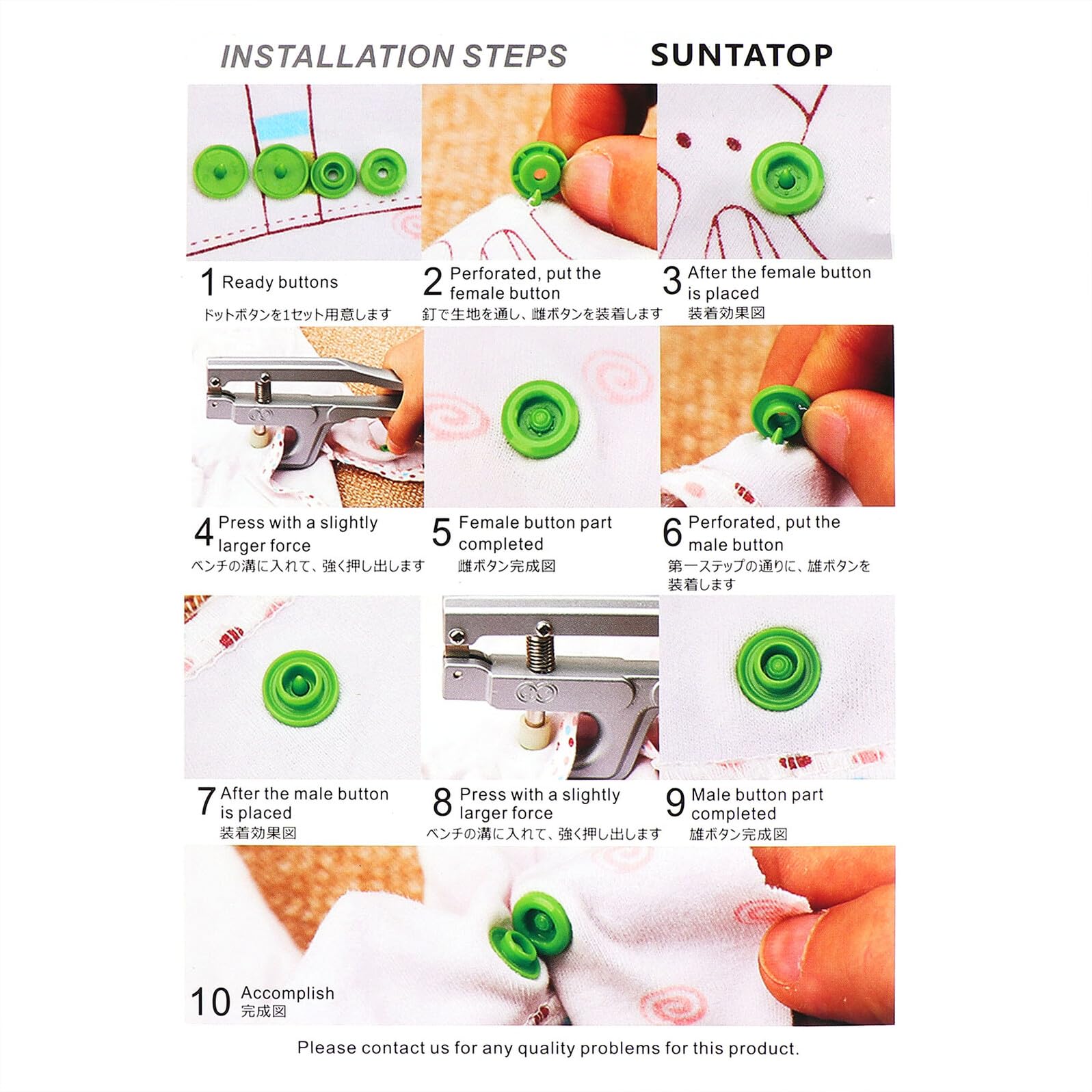 INSTALLATION STEPS SUNTATOP

1 Ready buttons
ドットボタンを1セット用意します

2 Perforated, put the female button
釘で生地を通し、雌ボタンを装着します

3 After the female button is placed
装着効果図

4 Press with a slightly larger force
ベンチの溝に入れて、強く押し出します

5 Female button part completed
雌ボタン完成図

6 Perforated, put the male button
第一ステップの通りに、雄ボタンを装着します

7 After the male button is placed
装着効果図

8 Press with a slightly larger force
ベンチの溝に入れて、強く押し出します

9 Male button part completed
雄ボタン完成図

10 Accomplish
完成図

Please contact us for any quality problems for this product.