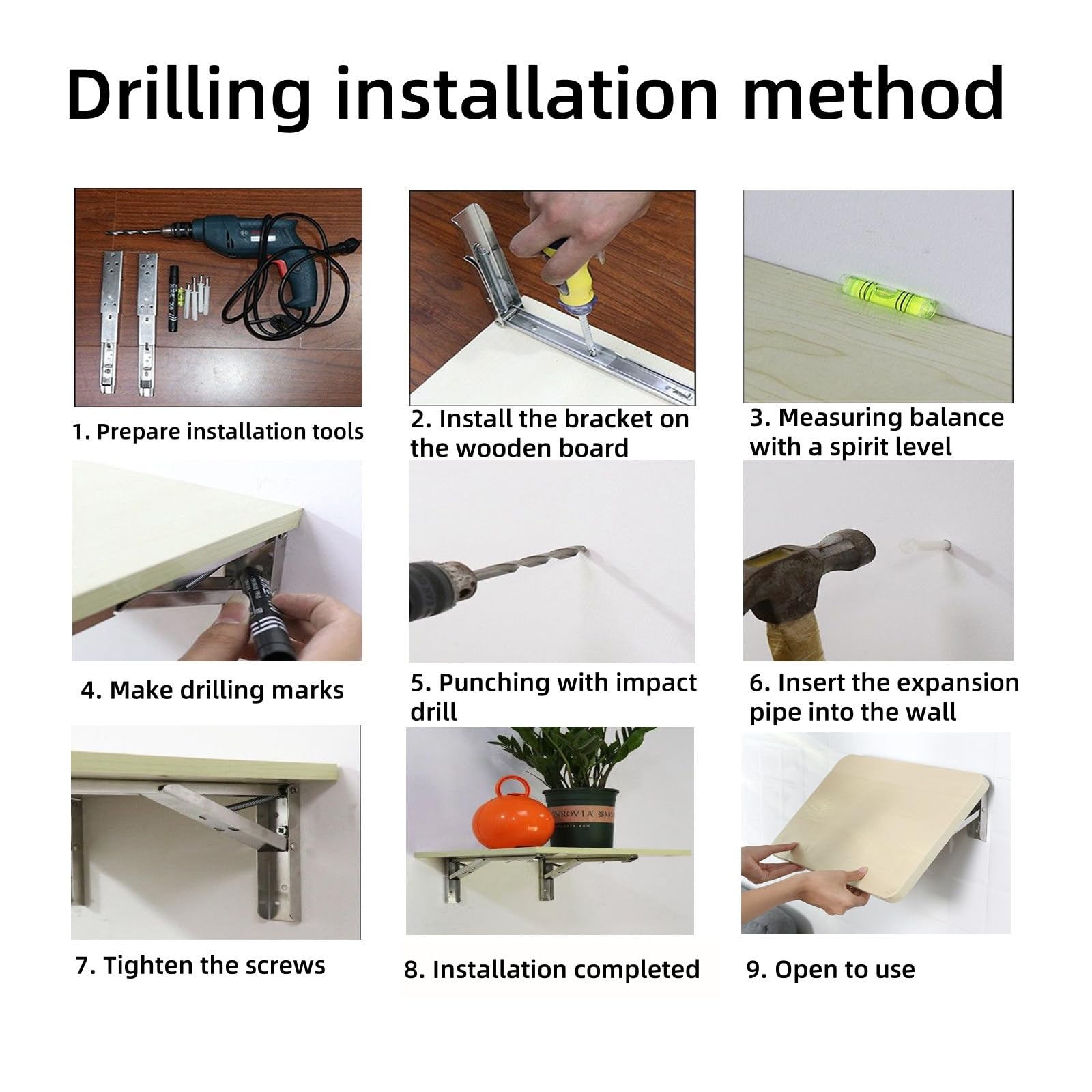 Drilling installation method

1. Prepare installation tools

2. Install the bracket on the wooden board

3. Measuring balance with a spirit level

4. Make drilling marks

5. Punching with impact drill

6. Insert the expansion pipe into the wall

7. Tighten the screws

8. Installation completed

9. Open to use