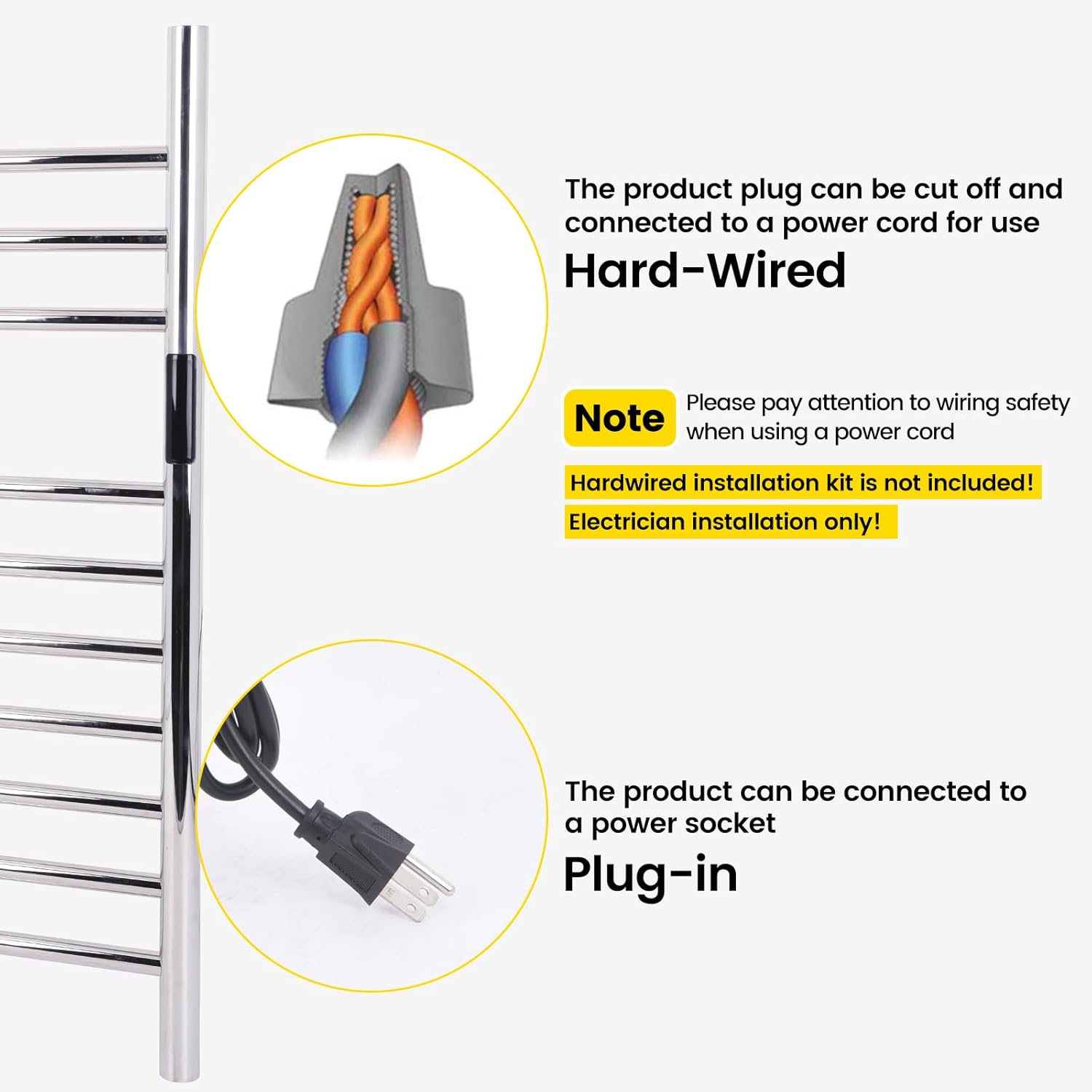 The product plug can be cut off and connected to a power cord for use

Hard-Wired

Note

Please pay attention to wiring safety when using a power cord

Hardwired installation kit is not included!

Electrician installation only!

The product can be connected to a power socket

Plug-in