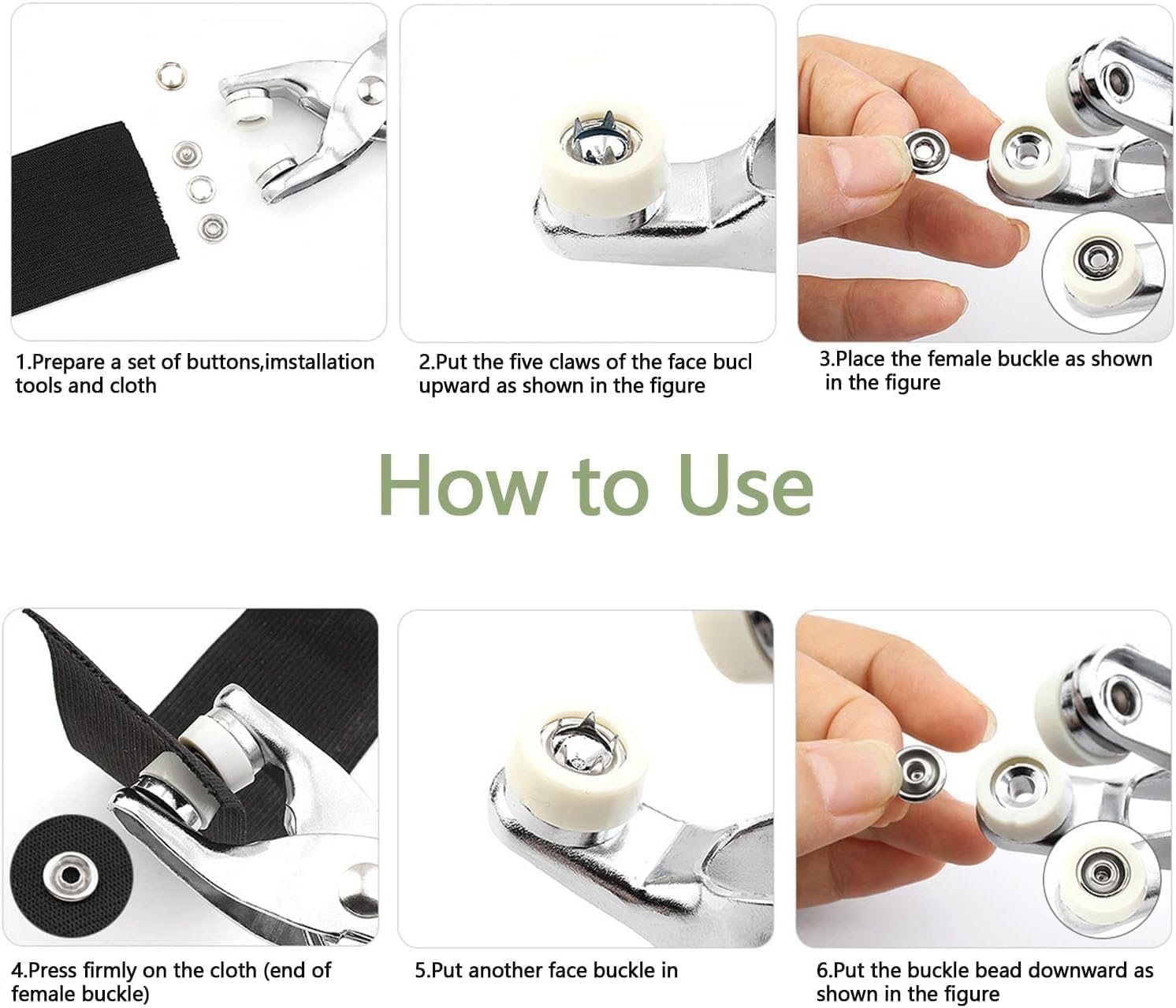 1.Prepare a set of buttons,imstallation tools and cloth

2.Put the five claws of the face bucl upward as shown in the figure

3.Place the female buckle as shown in the figure

How to Use

4.Press firmly on the cloth (end of female buckle)

5.Put another face buckle in

6.Put the buckle bead downward as shown in the figure