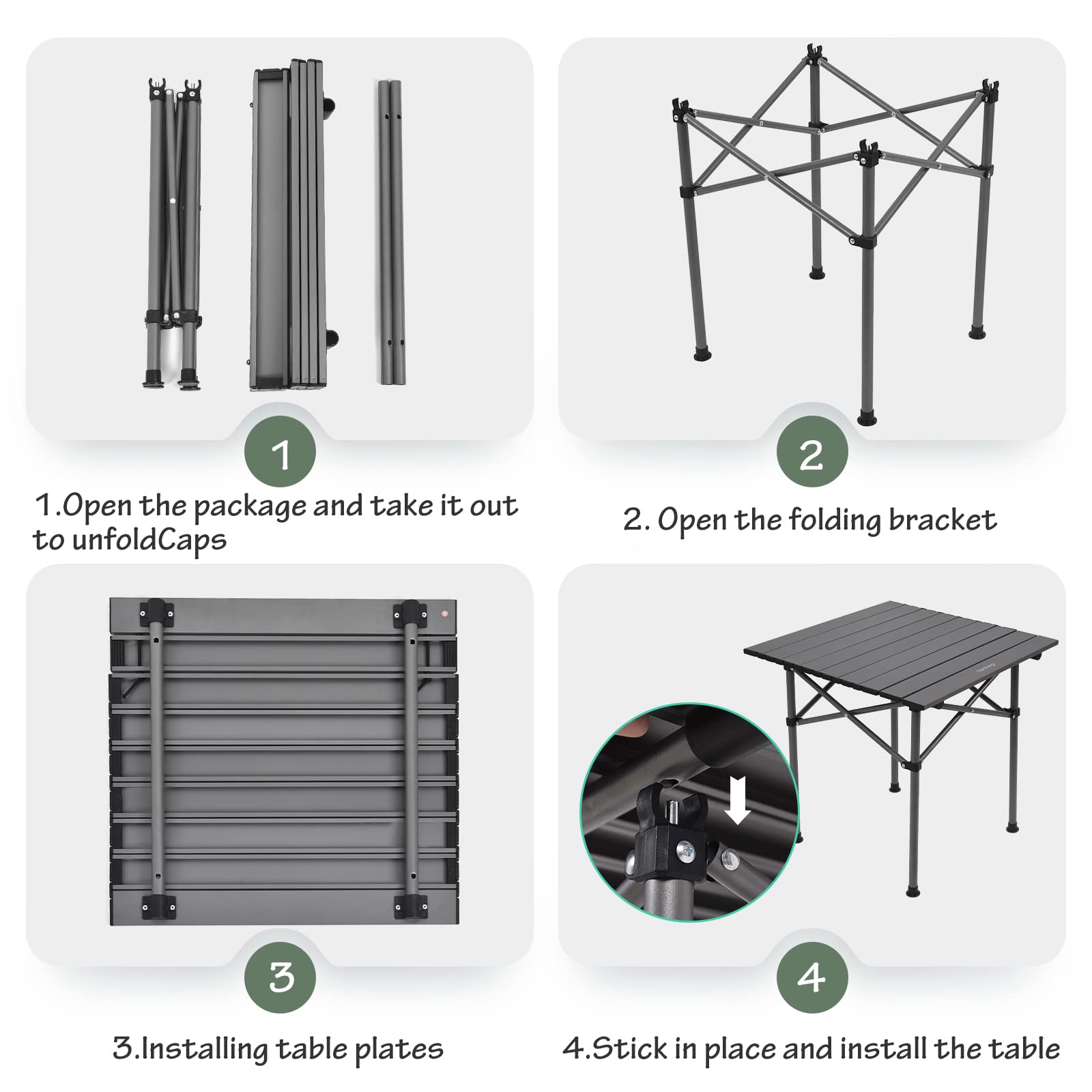 1

1.Open the package and take it out to unfoldCaps

2

2. Open the folding bracket

3

3.Installing table plates

4

4.Stick in place and install the table