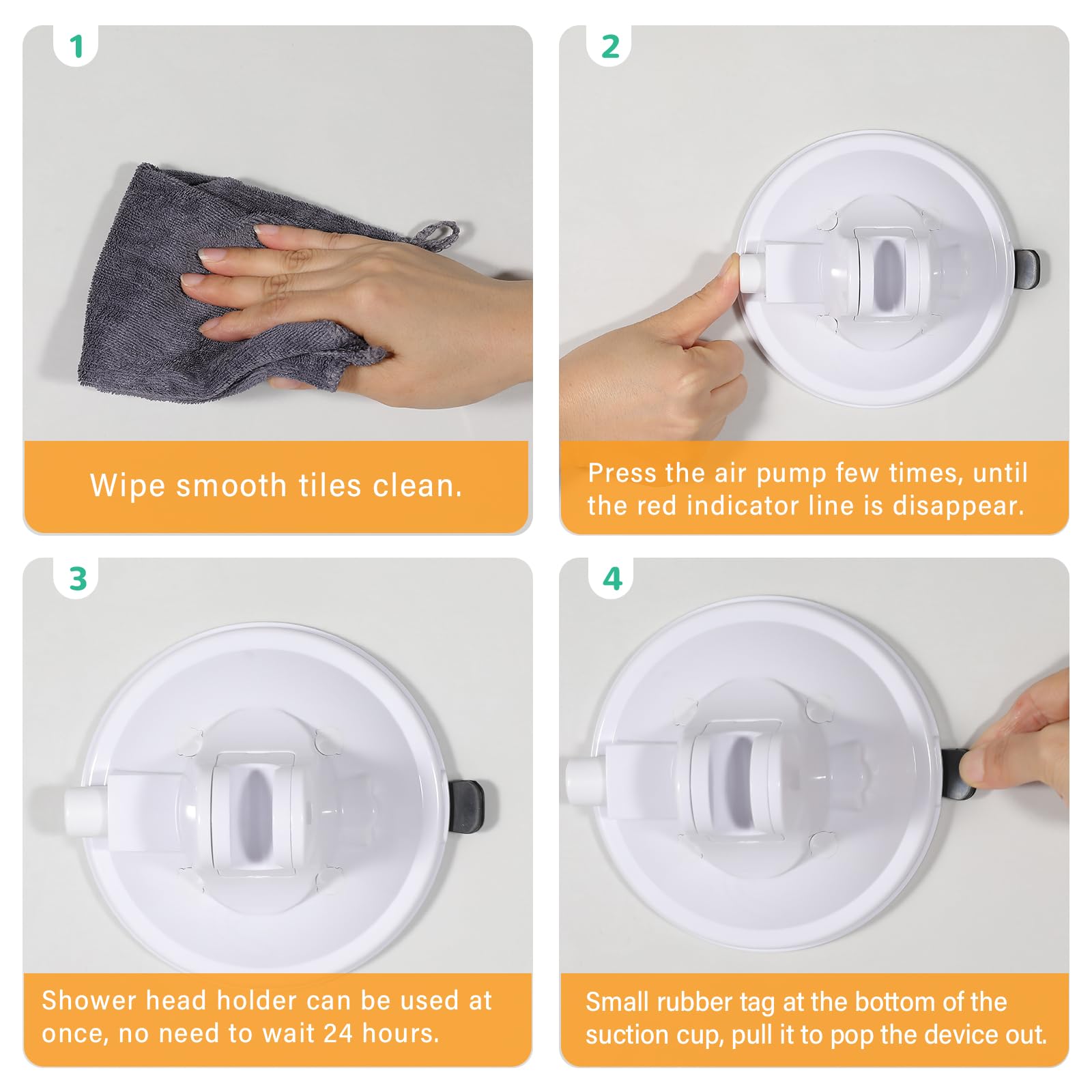 1

Wipe smooth tiles clean.

2

Press the air pump few times, until the red indicator line is disappear.

3

Shower head holder can be used at once, no need to wait 24 hours.

4

Small rubber tag at the bottom of the suction cup, pull it to pop the device out.