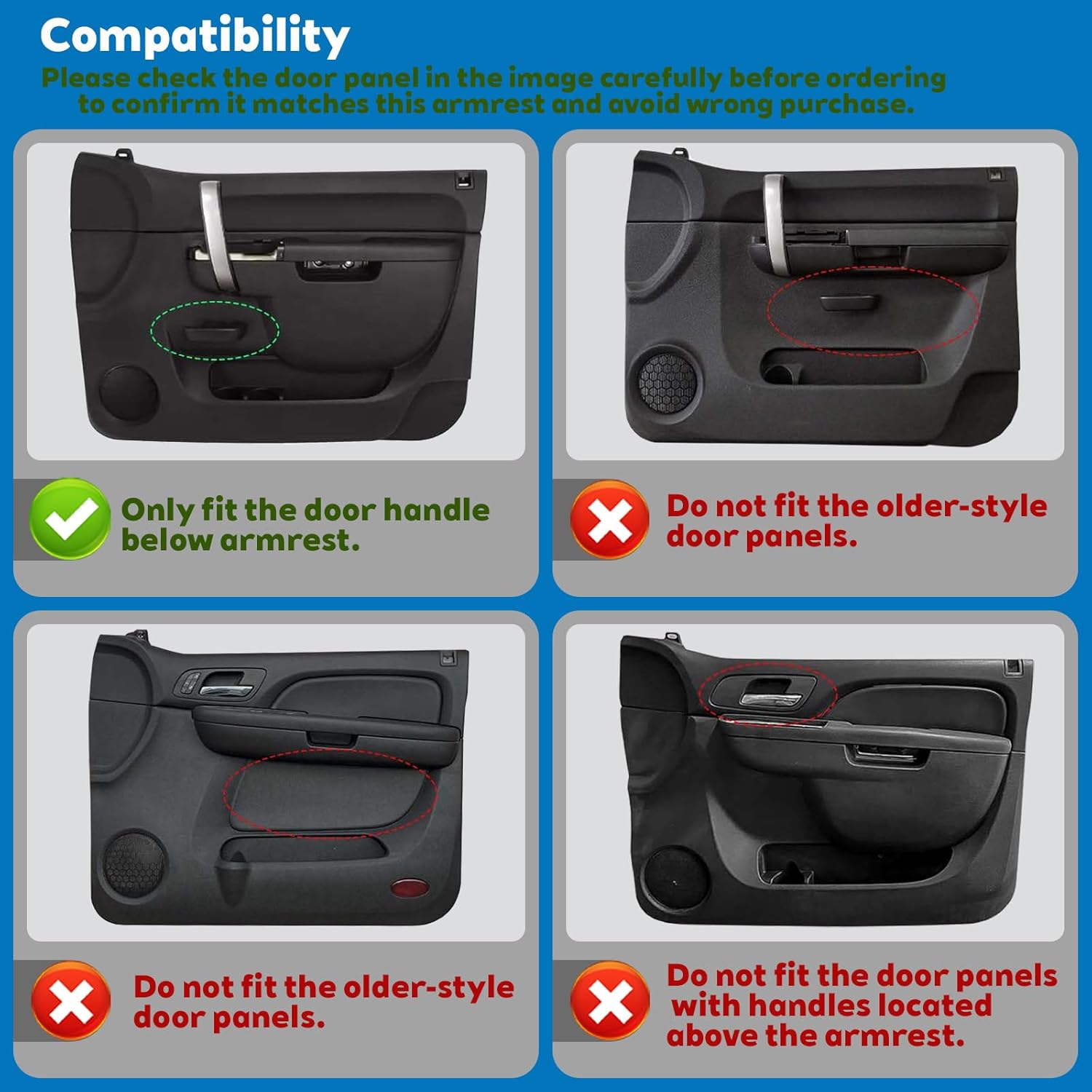 Compatibility

Please check the door panel in the image carefully before ordering to confirm it matches this armrest and avoid wrong purchase.

Only fit the door handle below armrest.

Do not fit the older-style door panels.

Do not fit the older-style door panels.

Do not fit the door panels with handles located above the armrest.