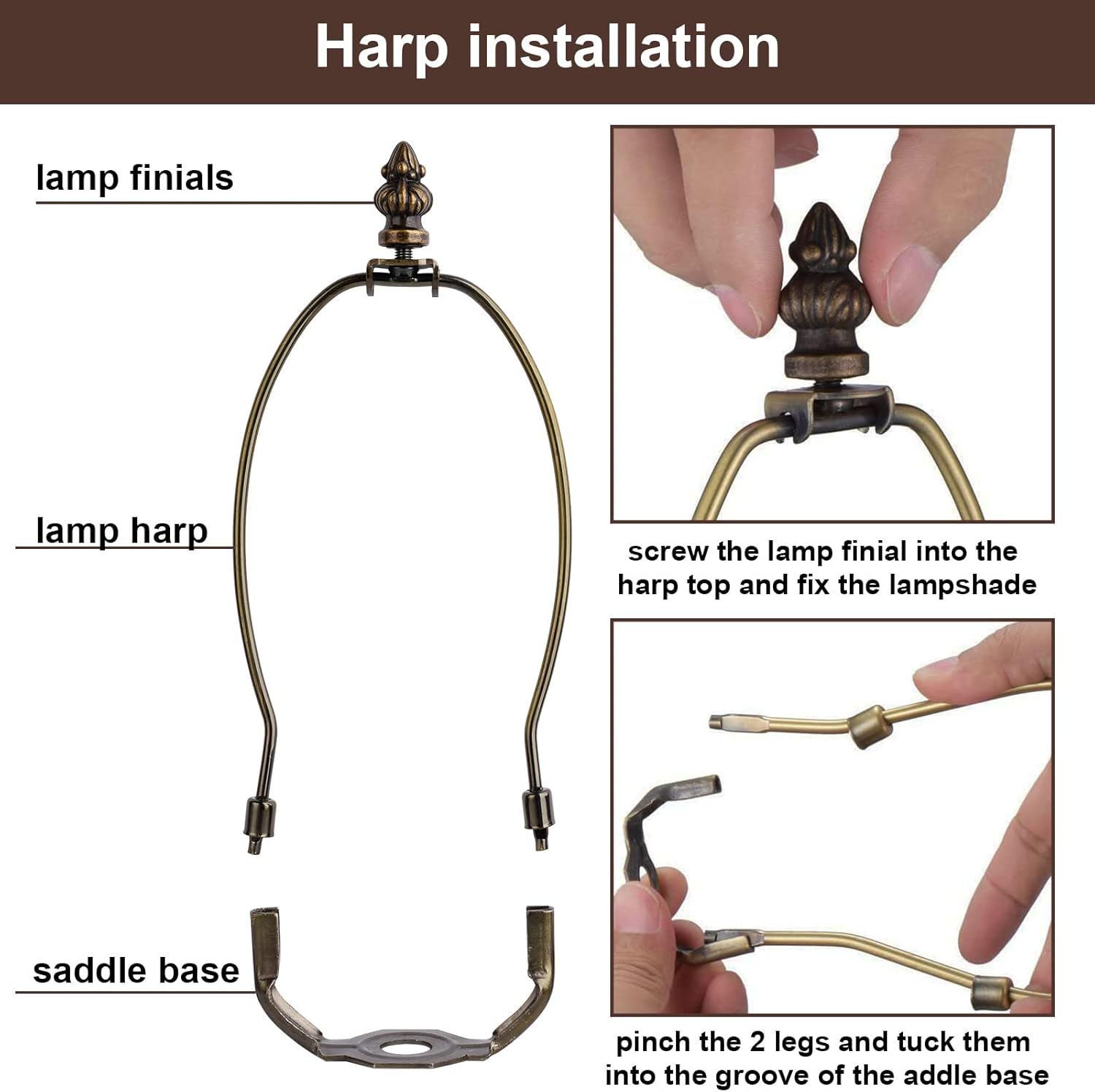 Harp installation

lamp finials

lamp harp

saddle base

screw the lamp finial into the harp top and fix the lampshade

pinch the 2 legs and tuck them into the groove of the addle base