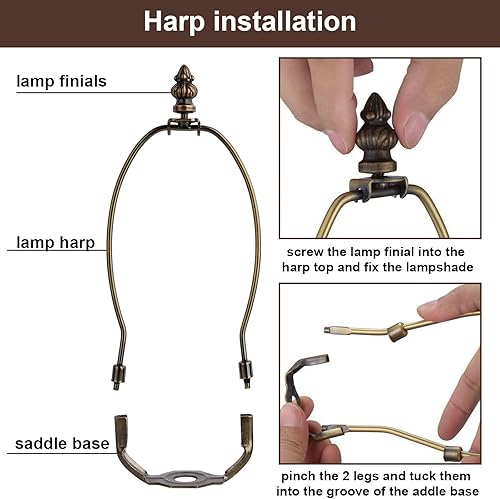 Harp installation

lamp finials

lamp harp

saddle base

screw the lamp finial into the harp top and fix the lampshade

pinch the 2 legs and tuck them into the groove of the addle base