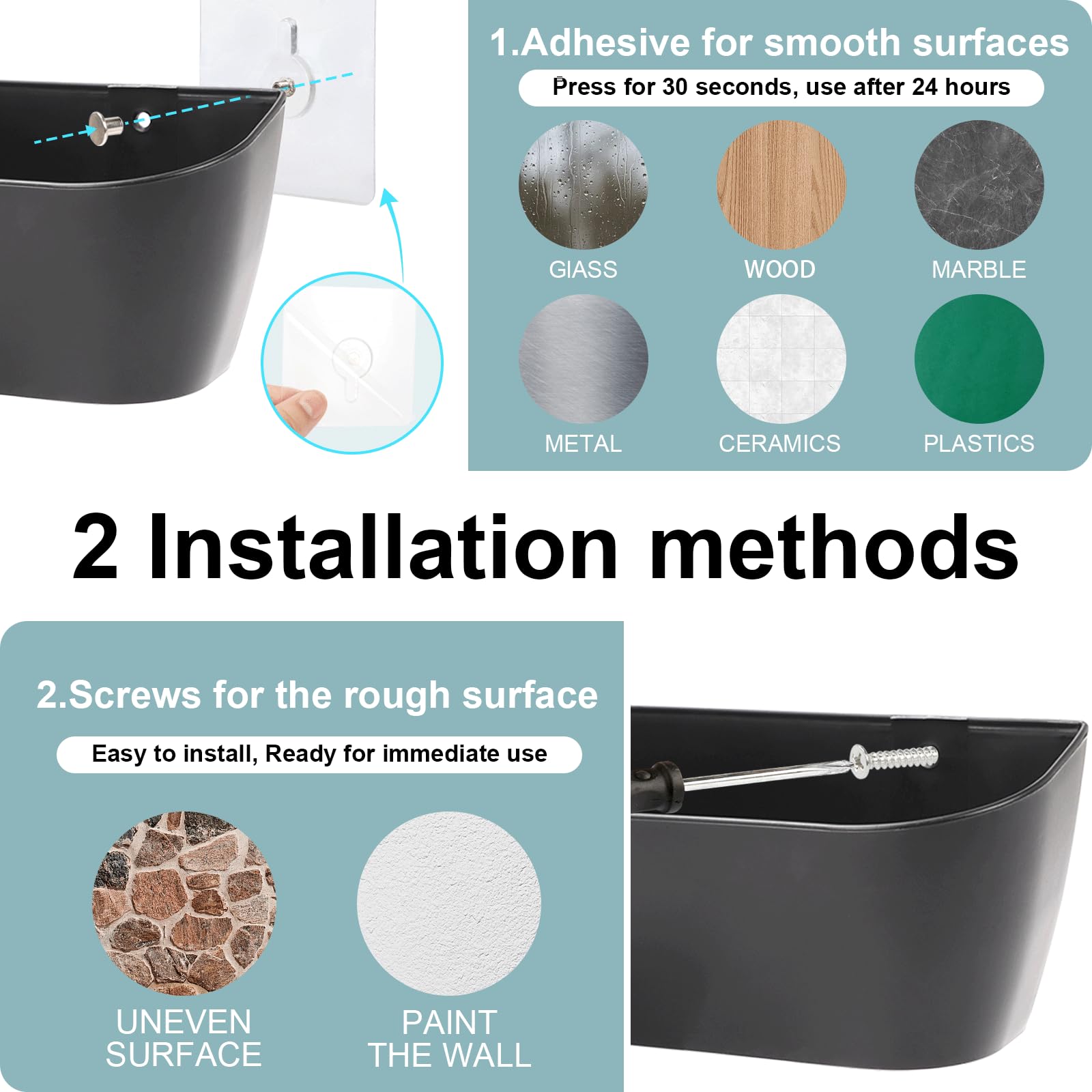 1.Adhesive for smooth surfaces

Press for 30 seconds, use after 24 hours

GIASS

WOOD

MARBLE

METAL

CERAMICS

PLASTICS

2 Installation methods

2.Screws for the rough surface

Easy to install, Ready for immediate use

UNEVEN SURFACE

PAINT THE WALL