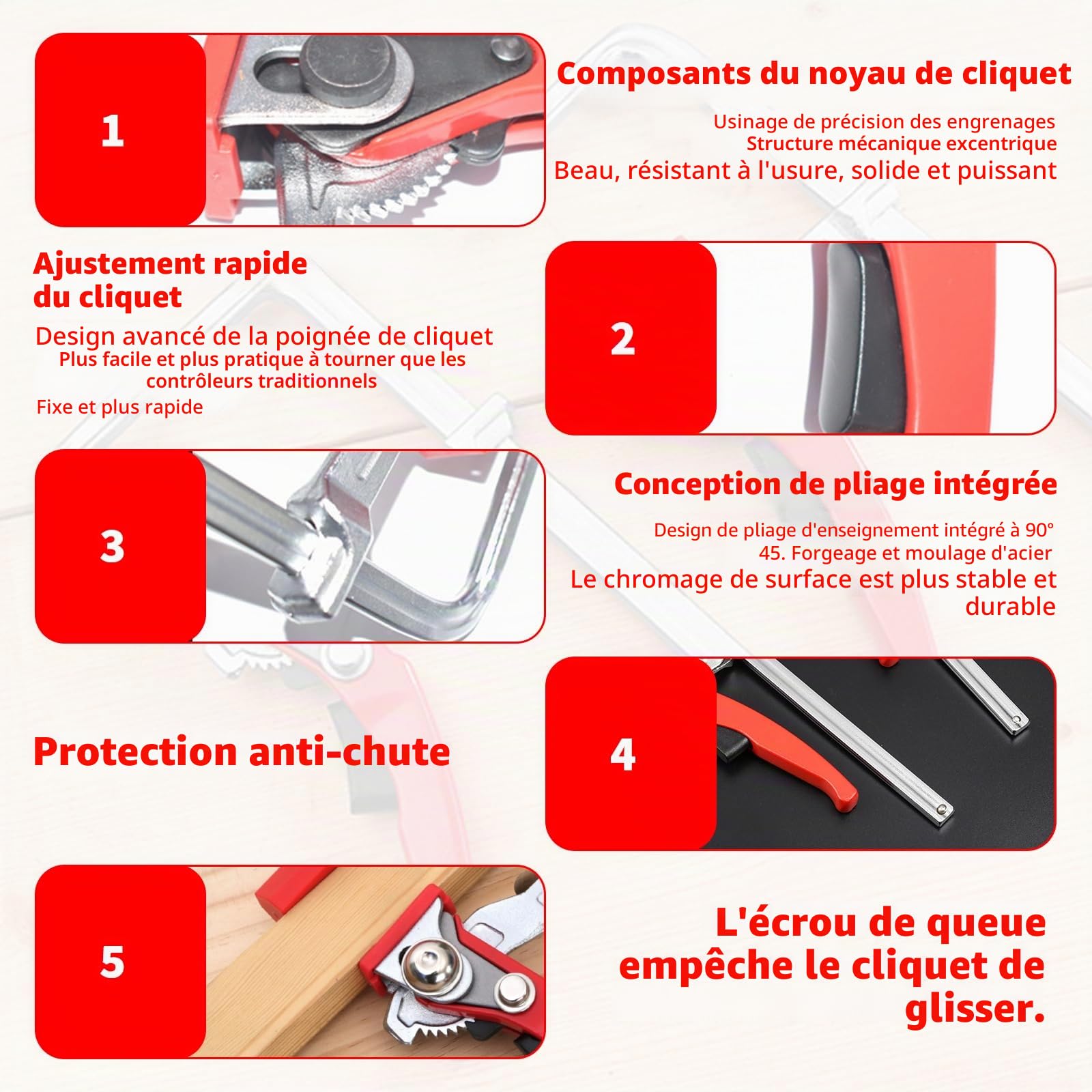 1

Composants du noyau de cliquet

Usinage de précision des engrenages
Structure mécanique excentrique
Beau, résistant à l'usure, solide et puissant

Ajustement rapide du cliquet

Design avancé de la poignée de cliquet
Plus facile et plus pratique à tourner que les contrôleurs traditionnels
Fixe et plus rapide

2

3

Conception de pliage intégrée

Design de pliage d'enseignement intégré à 90°
45. Forgeage et moulage d'acier
Le chromage de surface est plus stable et durable

Protection anti-chute

4

5

L'écrou de queue empêche le cliquet de glisser.