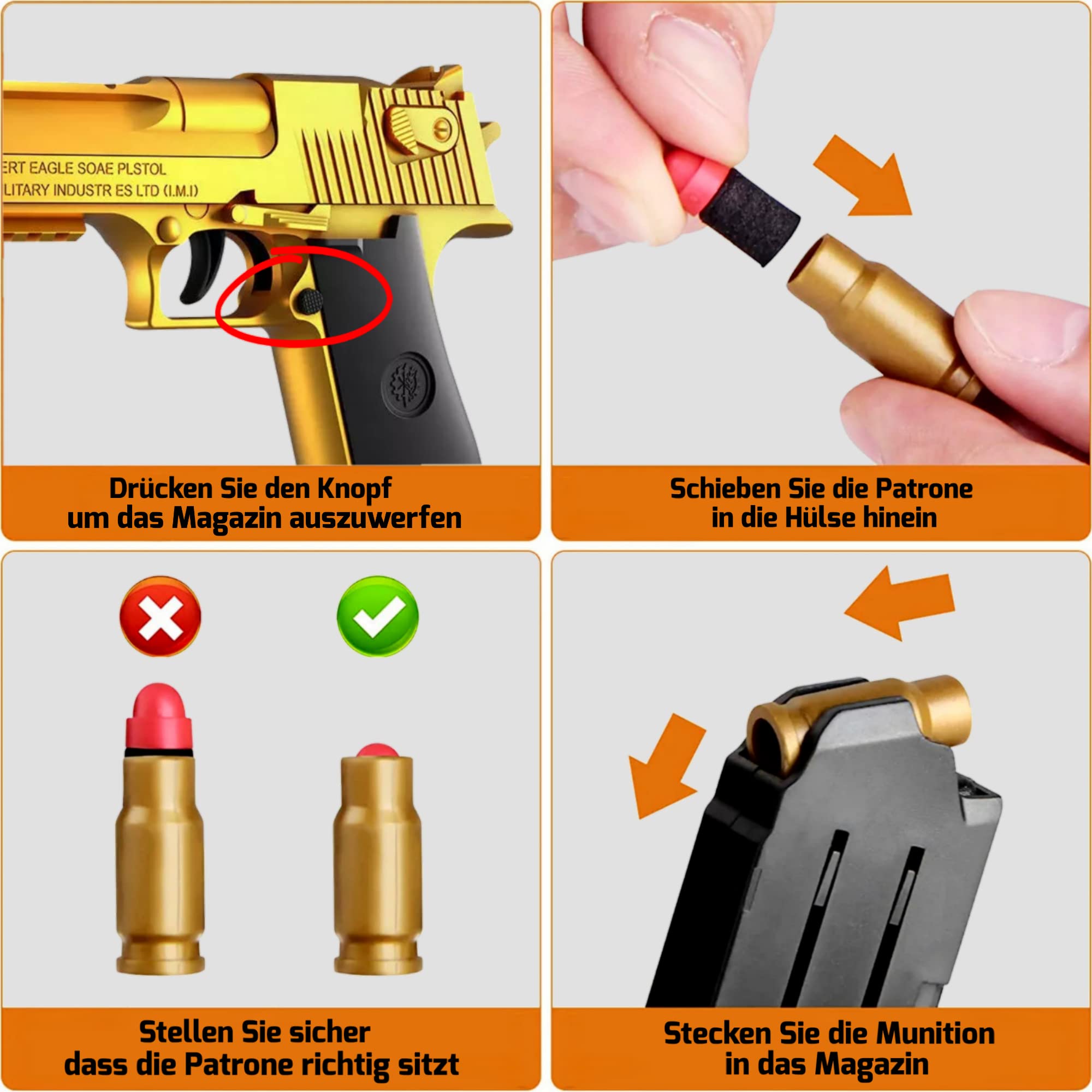 ERT EAGLE SOAE PLSTOL
LITARY INDUSTR ES LTD (I.M.I)

Drücken Sie den Knopf
um das Magazin auszuwerfen

Schieben Sie die Patrone
in die Hülse hinein

Stellen Sie sicher
dass die Patrone richtig sitzt

Stecken Sie die Munition
in das Magazin