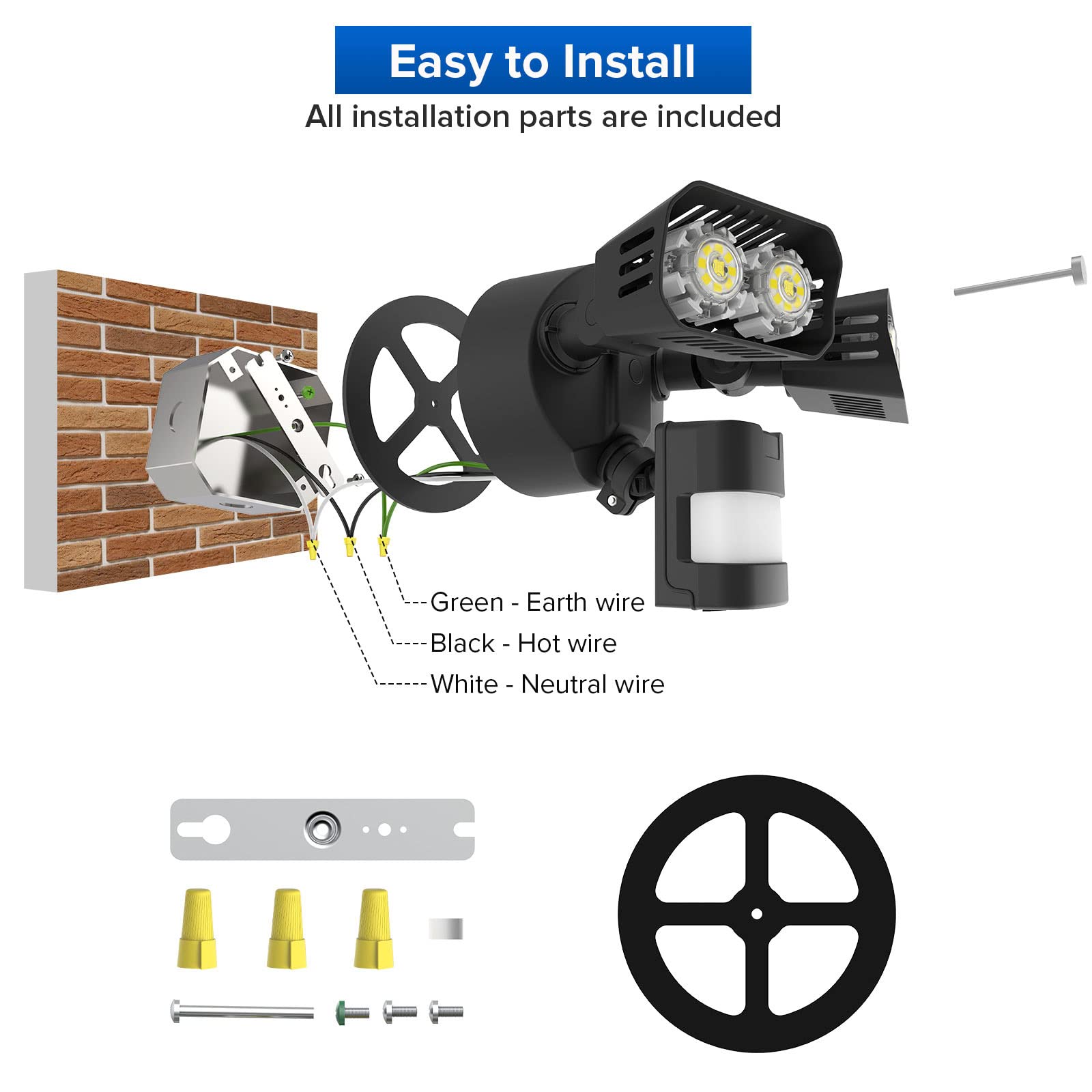 Easy to Install
All installation parts are included

Green - Earth wire
Black - Hot wire
White - Neutral wire