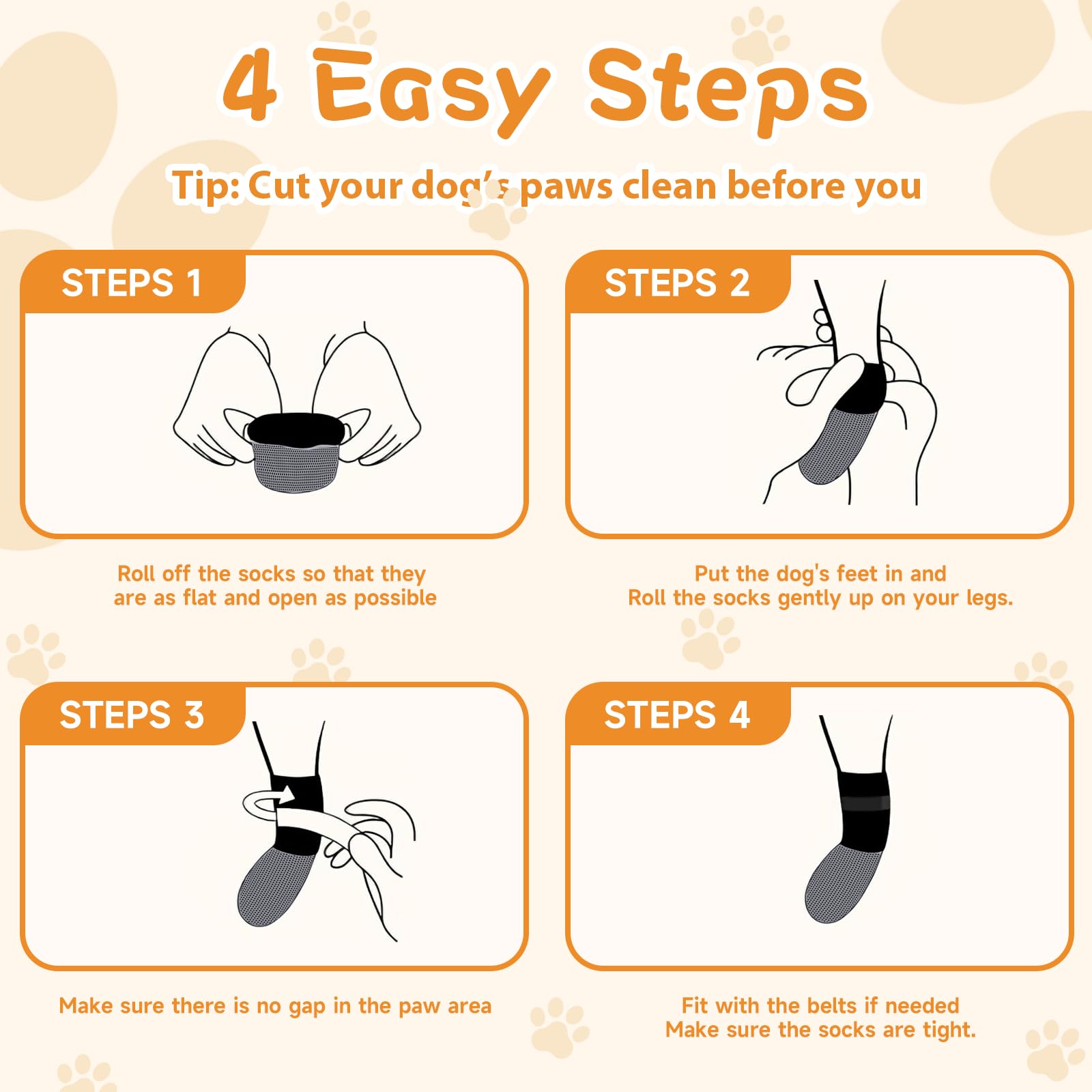 4 Easy Steps

Tip: Cut your dog's paws clean before you

STEPS 1

Roll off the socks so that they are as flat and open as possible

STEPS 2

Put the dog's feet in and Roll the socks gently up on your legs.

STEPS 3

Make sure there is no gap in the paw area

STEPS 4

Fit with the belts if needed Make sure the socks are tight.