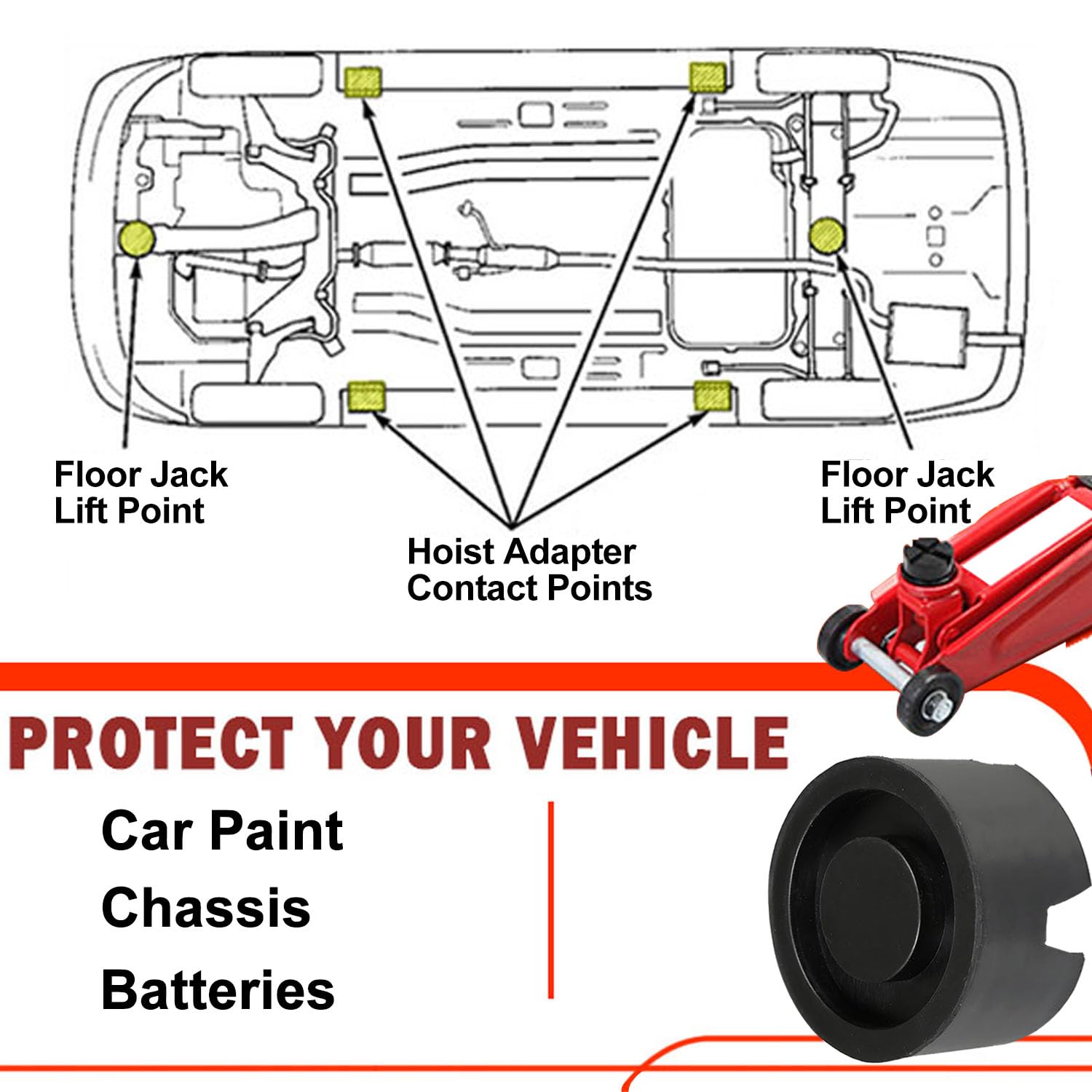 Floor Jack Lift Point

Hoist Adapter Contact Points

Floor Jack Lift Point

PROTECT YOUR VEHICLE

Car Paint

Chassis

Batteries