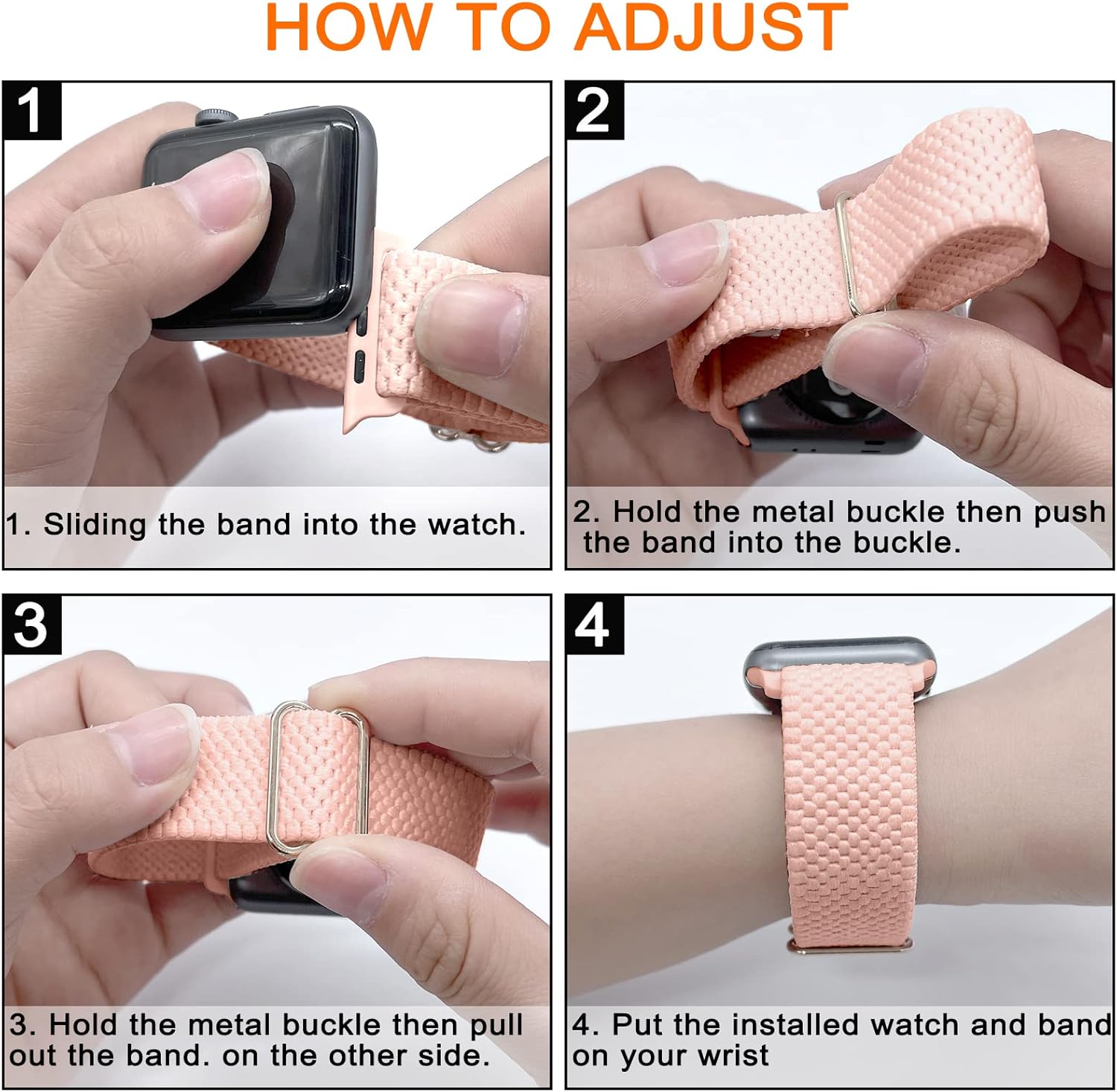 HOW TO ADJUST

1

1. Sliding the band into the watch.

2

2. Hold the metal buckle then push the band into the buckle.

3

3. Hold the metal buckle then pull out the band. on the other side.

4

4. Put the installed watch and band on your wrist