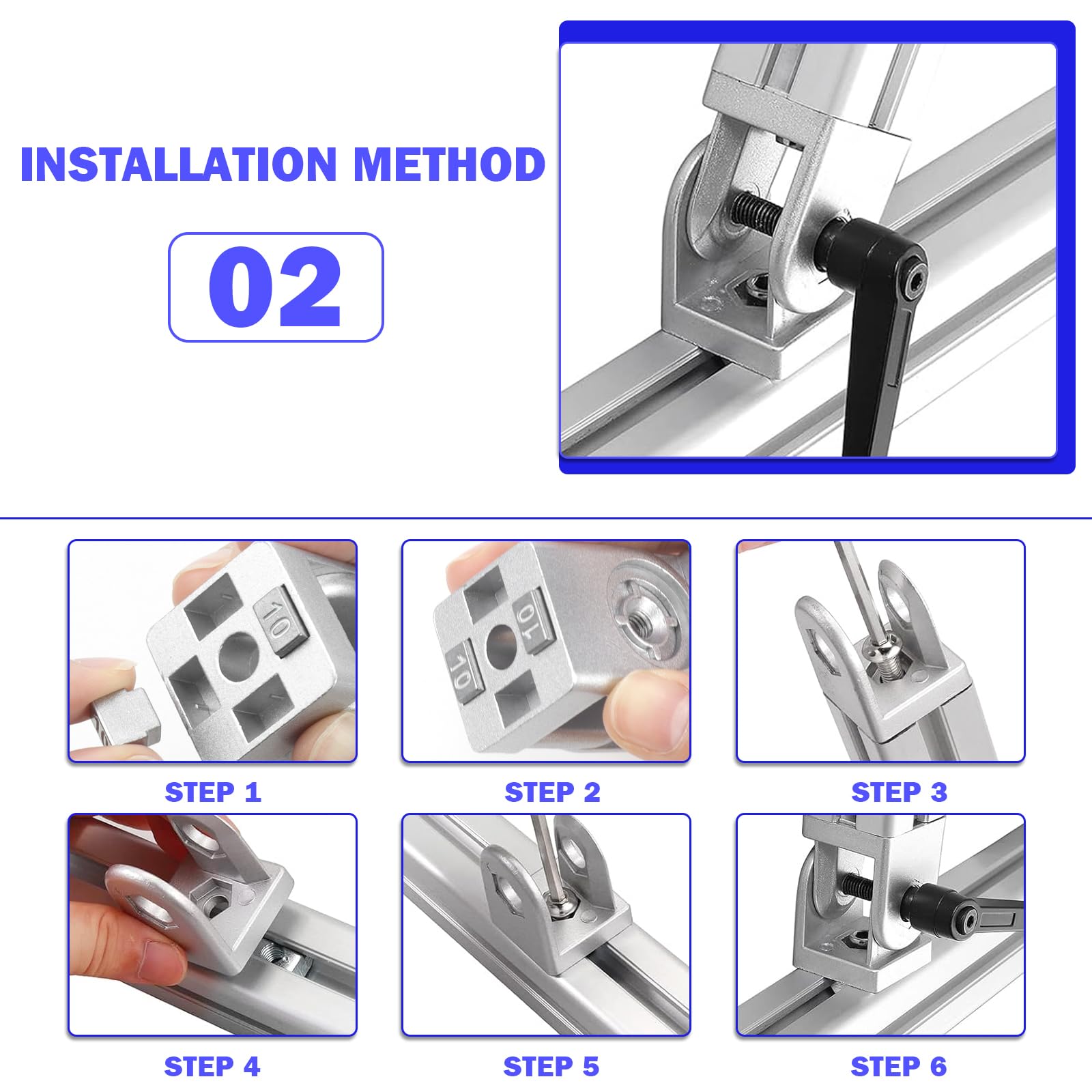 INSTALLATION METHOD

02

10

10

10

STEP 1

STEP 2

STEP 3

STEP 4

STEP 5

STEP 6