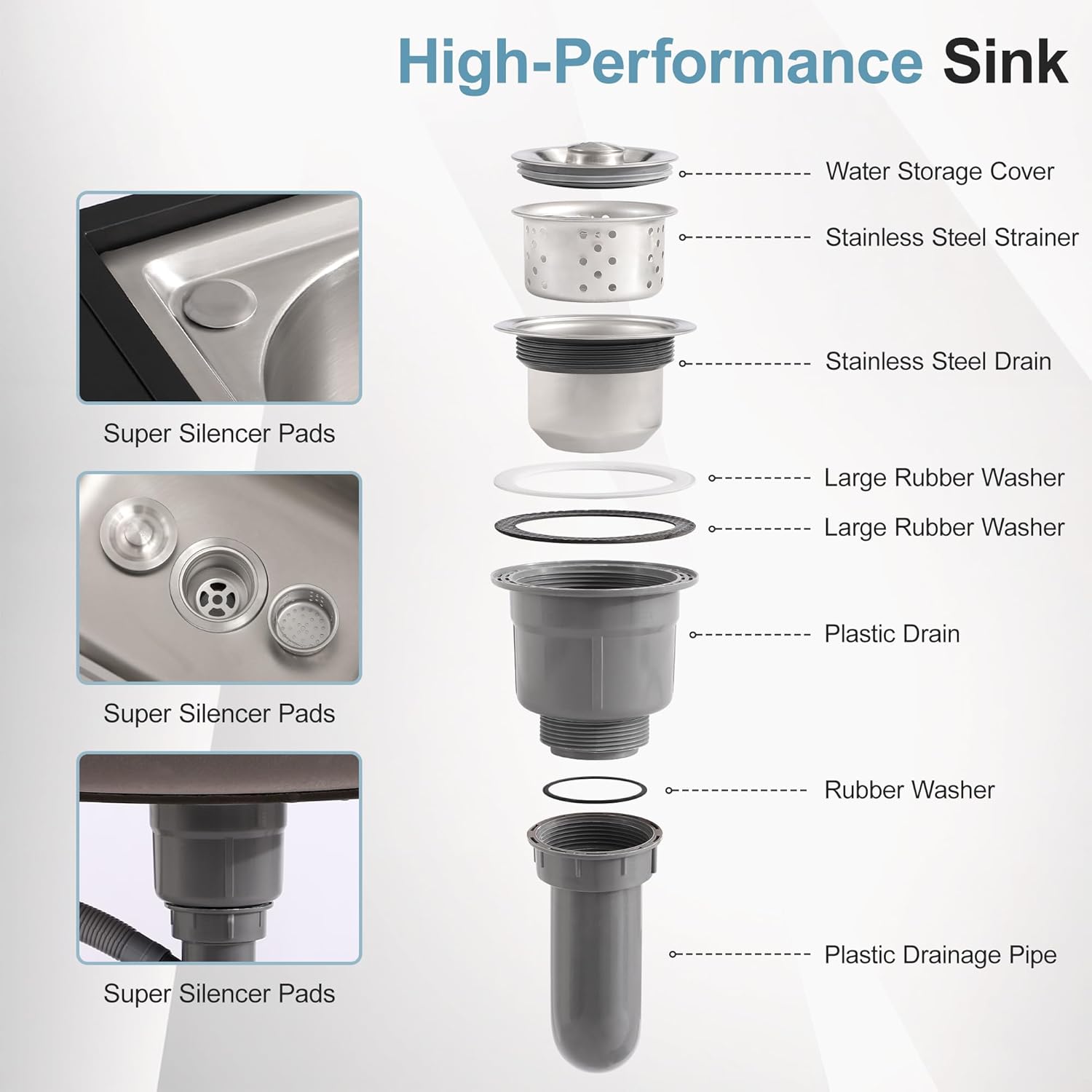 High-Performance Sink

Super Silencer Pads

Super Silencer Pads

Super Silencer Pads

Water Storage Cover

Stainless Steel Strainer

Stainless Steel Drain

Large Rubber Washer

Large Rubber Washer

Plastic Drain

Rubber Washer

Plastic Drainage Pipe