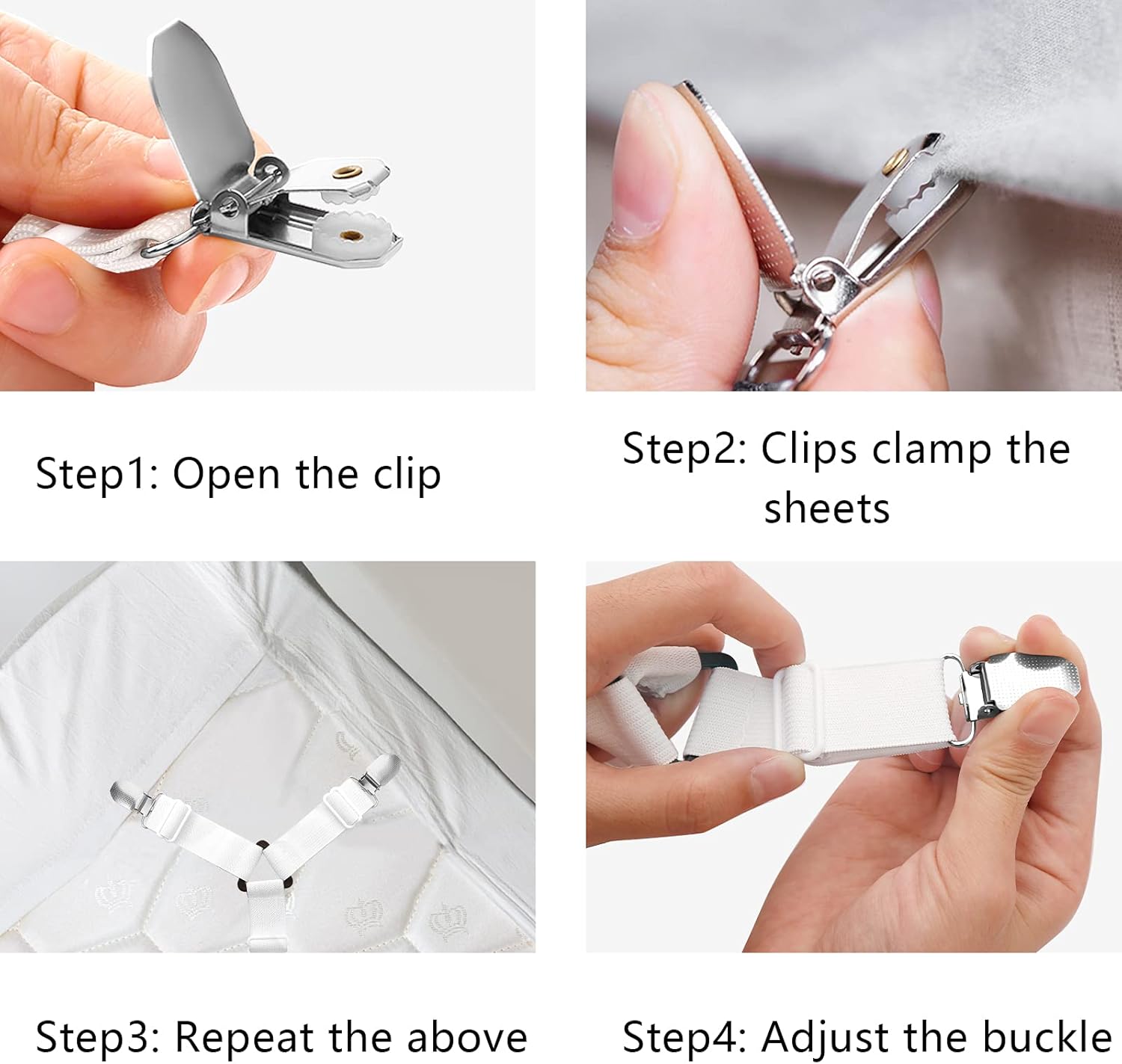 Step1: Open the clip

Step2: Clips clamp the sheets

Step3: Repeat the above

Step4: Adjust the buckle