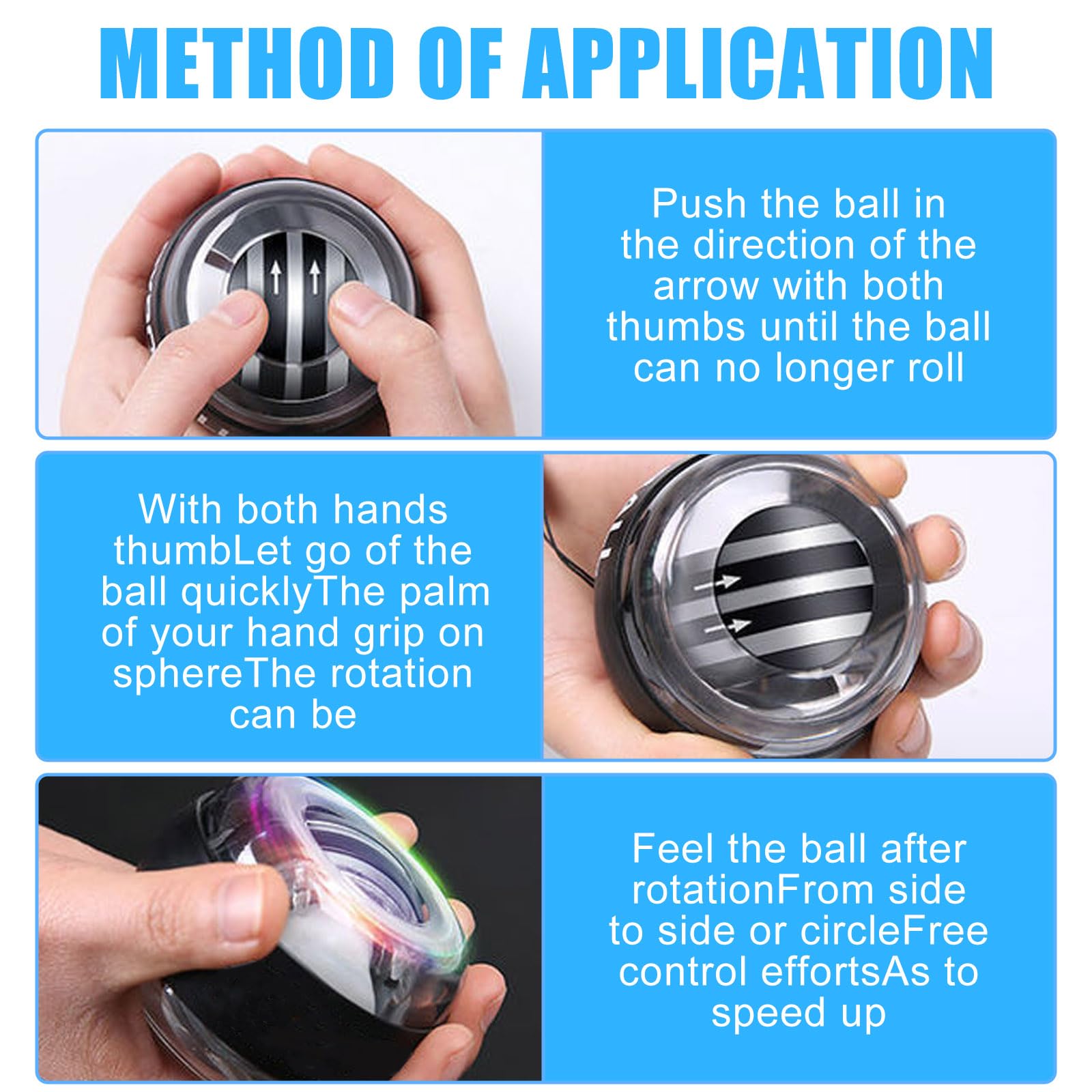 METHOD OF APPLICATION

Push the ball in the direction of the arrow with both thumbs until the ball can no longer roll

With both hands thumbLet go of the ball quicklyThe palm of your hand grip on sphereThe rotation can be

Feel the ball after rotationFrom side to side or circleFree control effortsAs to speed up