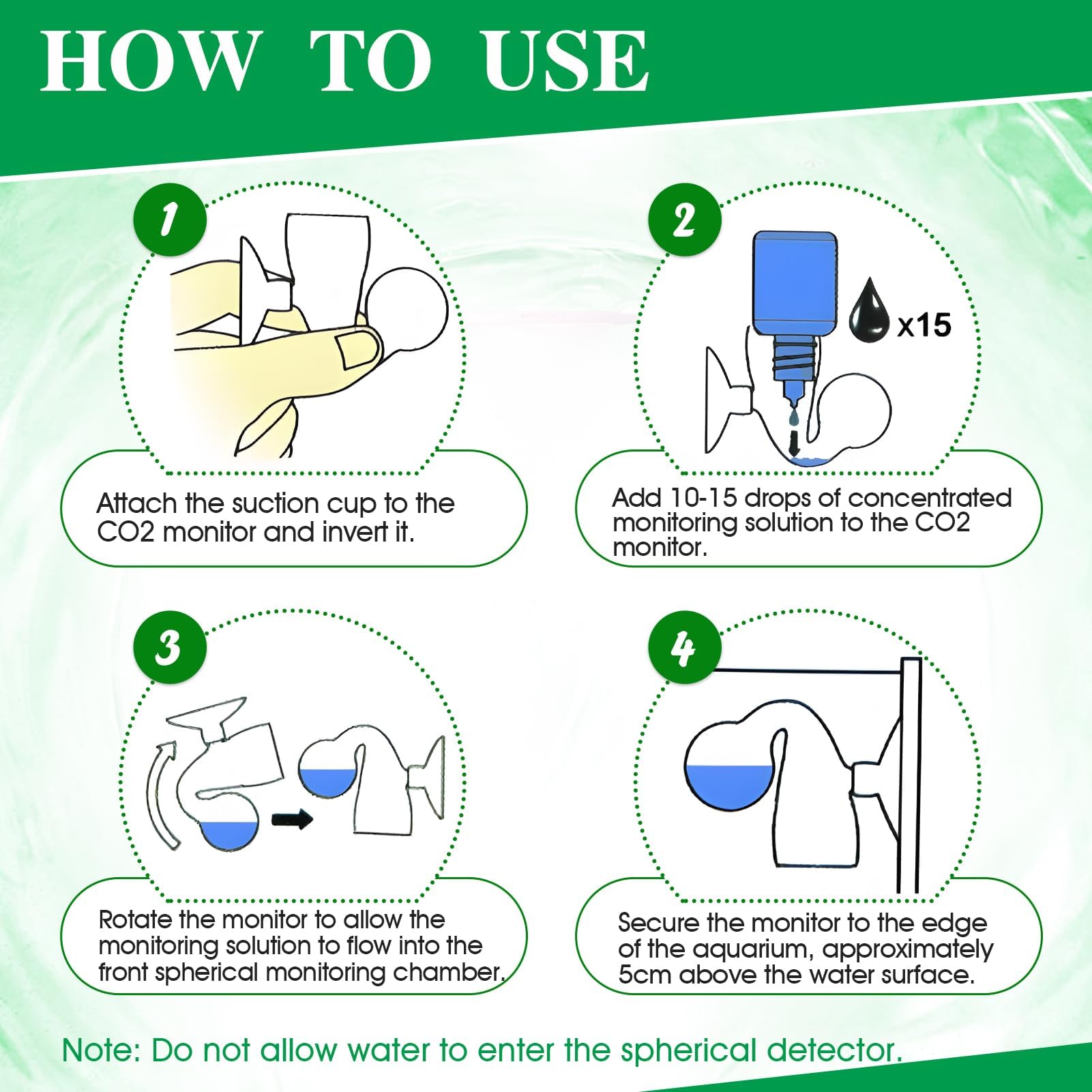 HOW TO USE

1

Attach the suction cup to the CO2 monitor and invert it.

2

x15

Add 10-15 drops of concentrated monitoring solution to the CO2 monitor.

3

Rotate the monitor to allow the monitoring solution to flow into the front spherical monitoring chamber.

4

Secure the monitor to the edge of the aquarium, approximately 5cm above the water surface.

Note: Do not allow water to enter the spherical detector.