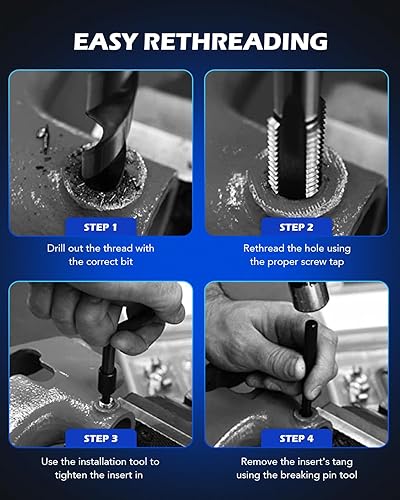 EASY RETHREADING

STEP 1

Drill out the thread with the correct bit

STEP 2

Rethread the hole using the proper screw tap

STEP 3

Use the installation tool to tighten the insert in

STEP 4

Remove the insert's tang using the breaking pin tool