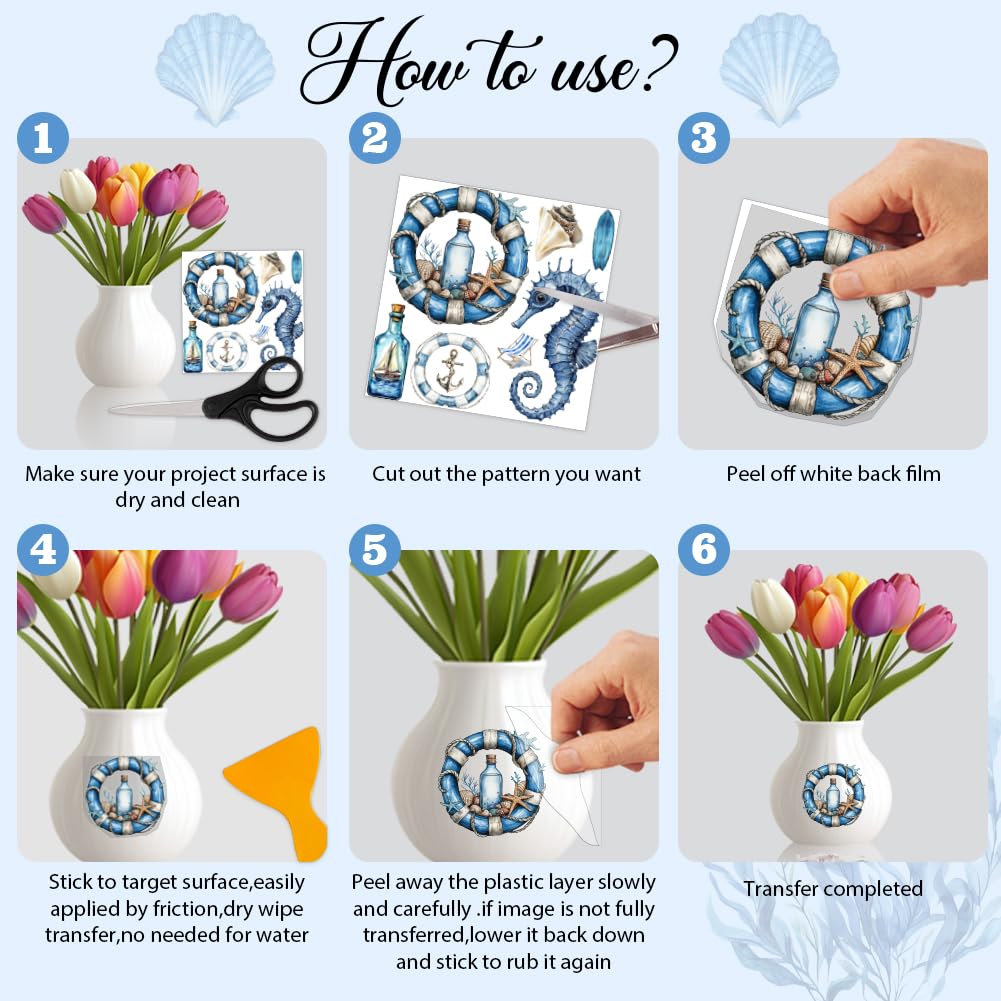 How to use?

1
Make sure your project surface is dry and clean

2
Cut out the pattern you want

3
Peel off white back film

4
Stick to target surface,easily applied by friction,dry wipe transfer,no needed for water

5
Peel away the plastic layer slowly and carefully .if image is not fully transferred,lower it back down and stick to rub it again

6
Transfer completed