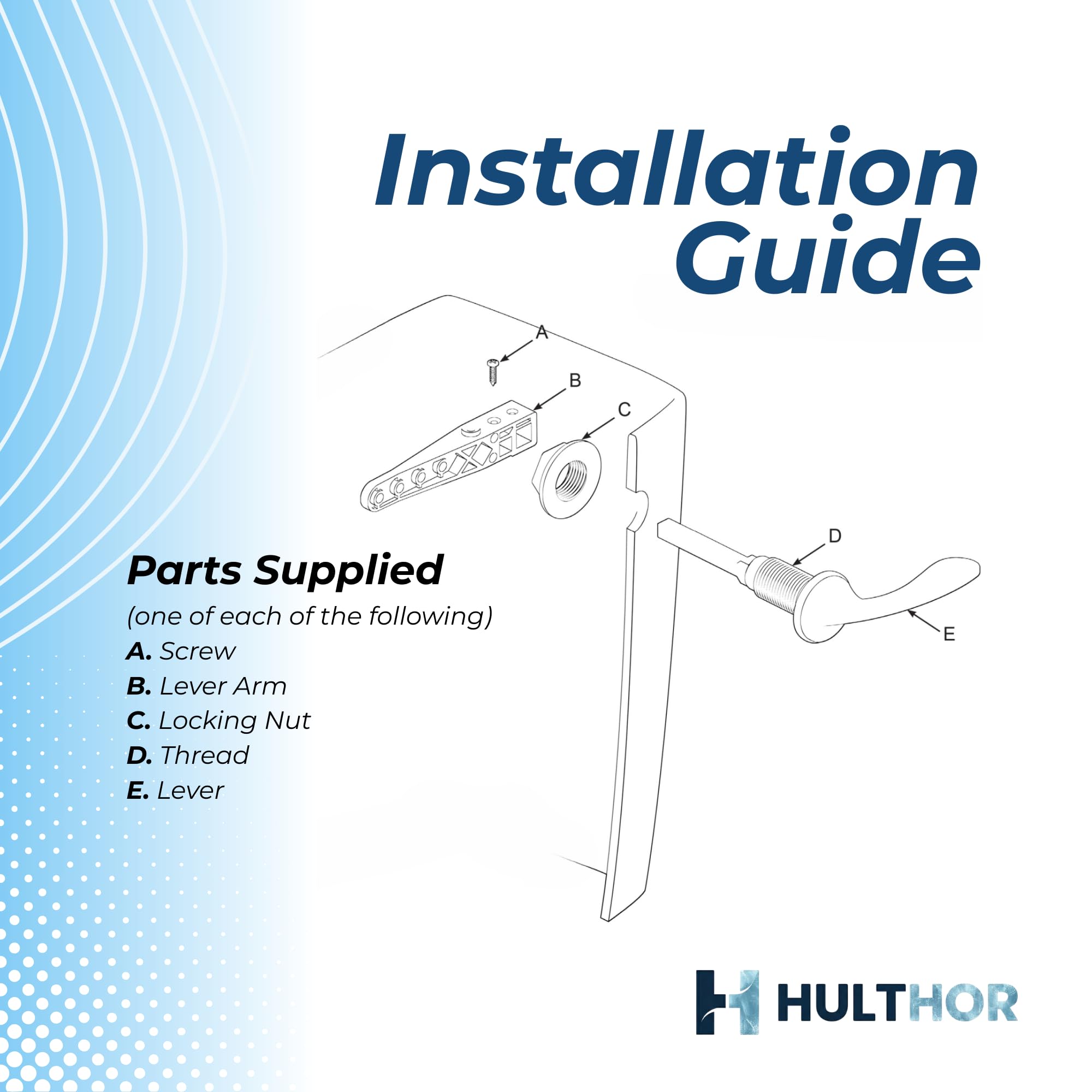 Installation Guide

A

B

C

D

E

Parts Supplied

(one of each of the following)

A. Screw

B. Lever Arm

C. Locking Nut

D. Thread

E. Lever

HULTHOR