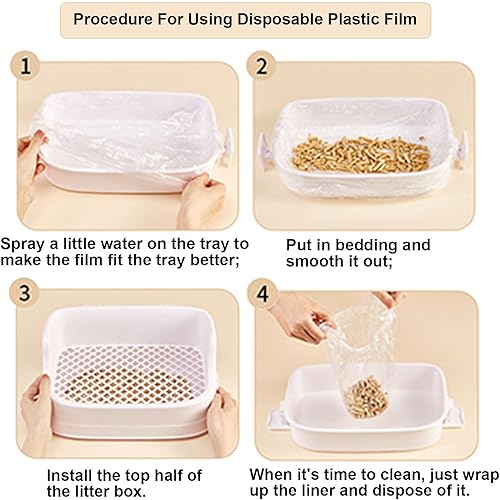 Procedure For Using Disposable Plastic Film

1

Spray a little water on the tray to make the film fit the tray better;

2

Put in bedding and smooth it out;

3

Install the top half of the litter box.

4

When it's time to clean, just wrap up the liner and dispose of it.