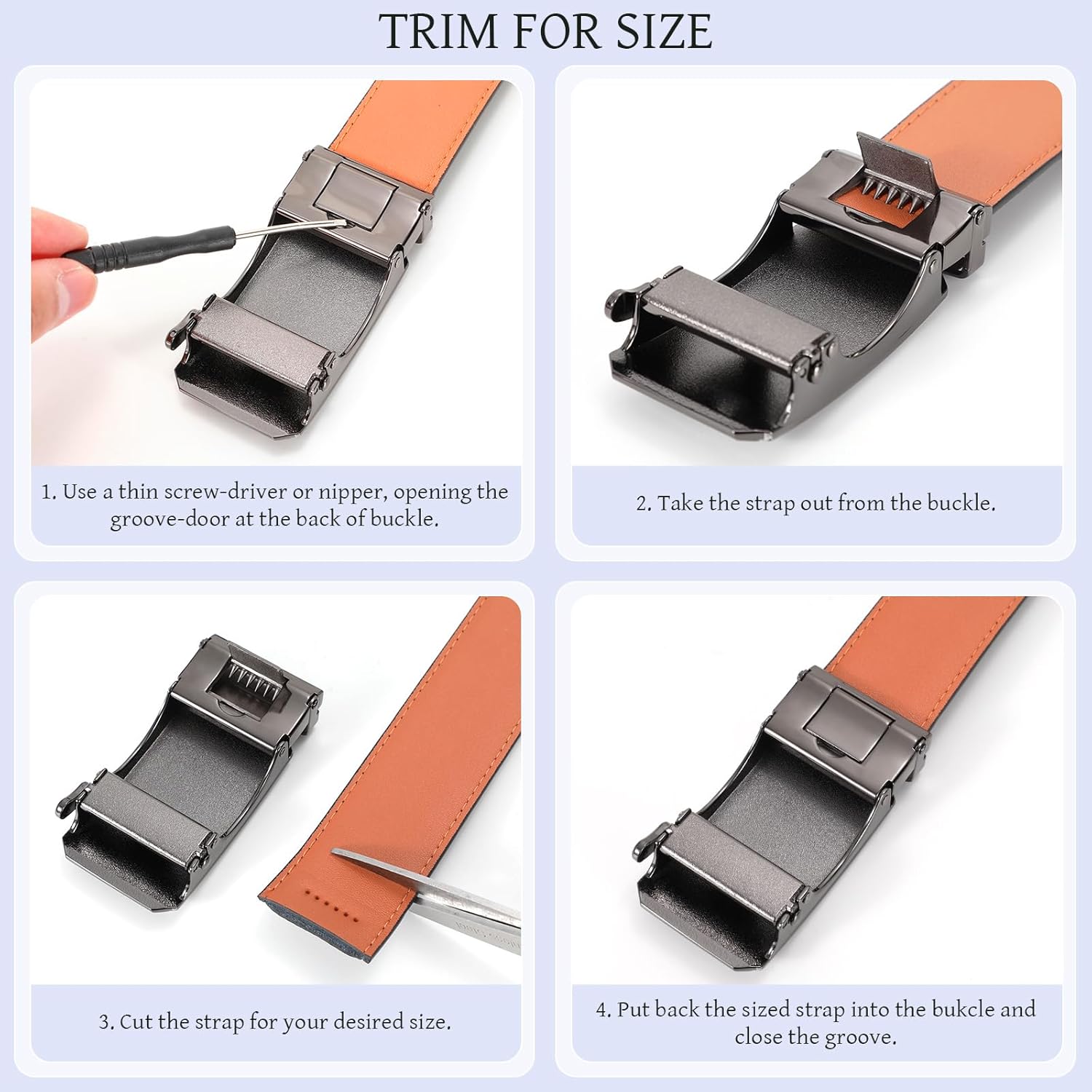 TRIM FOR SIZE

1. Use a thin screw-driver or nipper, opening the groove-door at the back of buckle.

2. Take the strap out from the buckle.

3. Cut the strap for your desired size.

4. Put back the sized strap into the bukcle and close the groove.