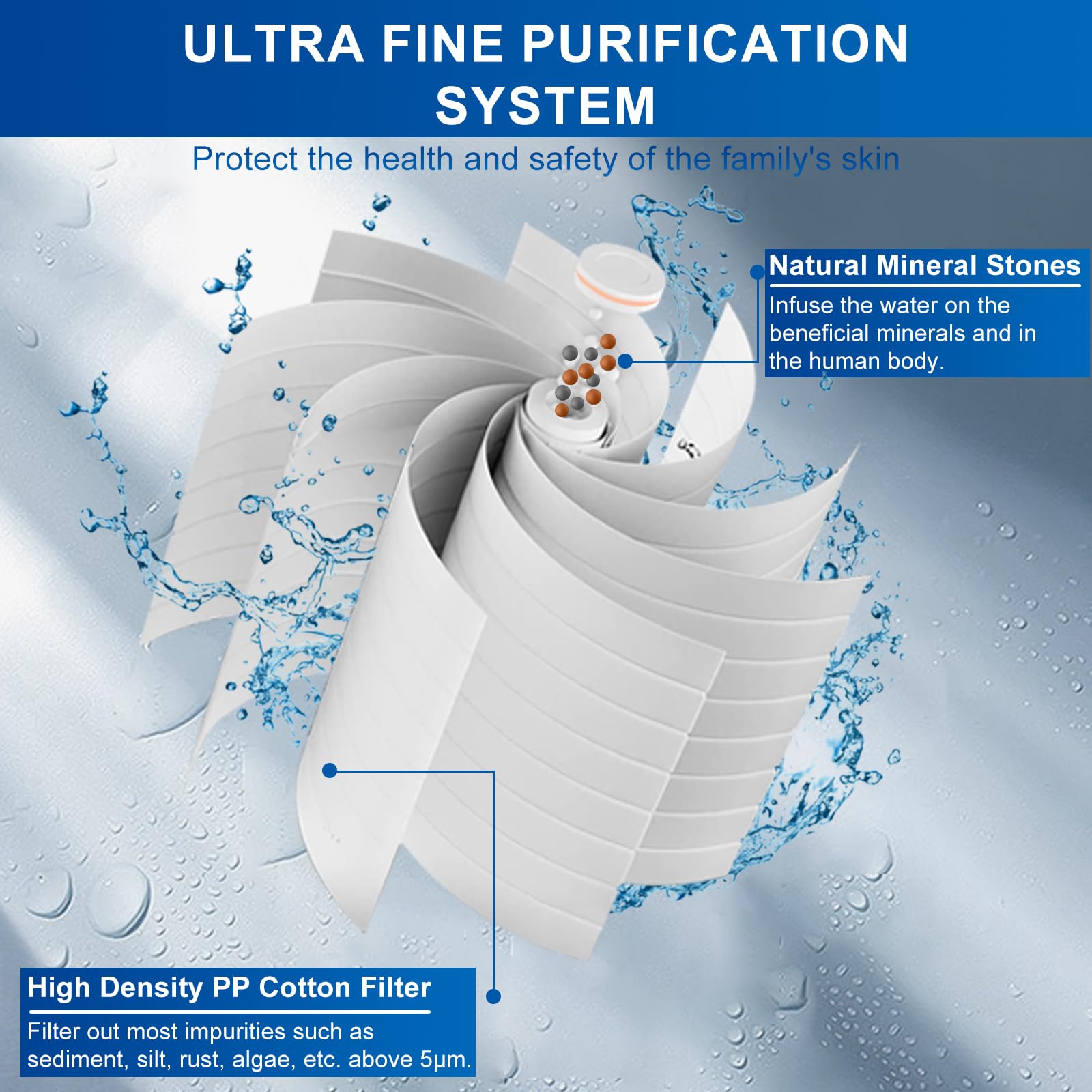 ULTRA FINE PURIFICATION SYSTEM

Protect the health and safety of the family's skin

Natural Mineral Stones
Infuse the water on the beneficial minerals and in the human body.

High Density PP Cotton Filter
Filter out most impurities such as sediment, silt, rust, algae, etc. above 5μm.