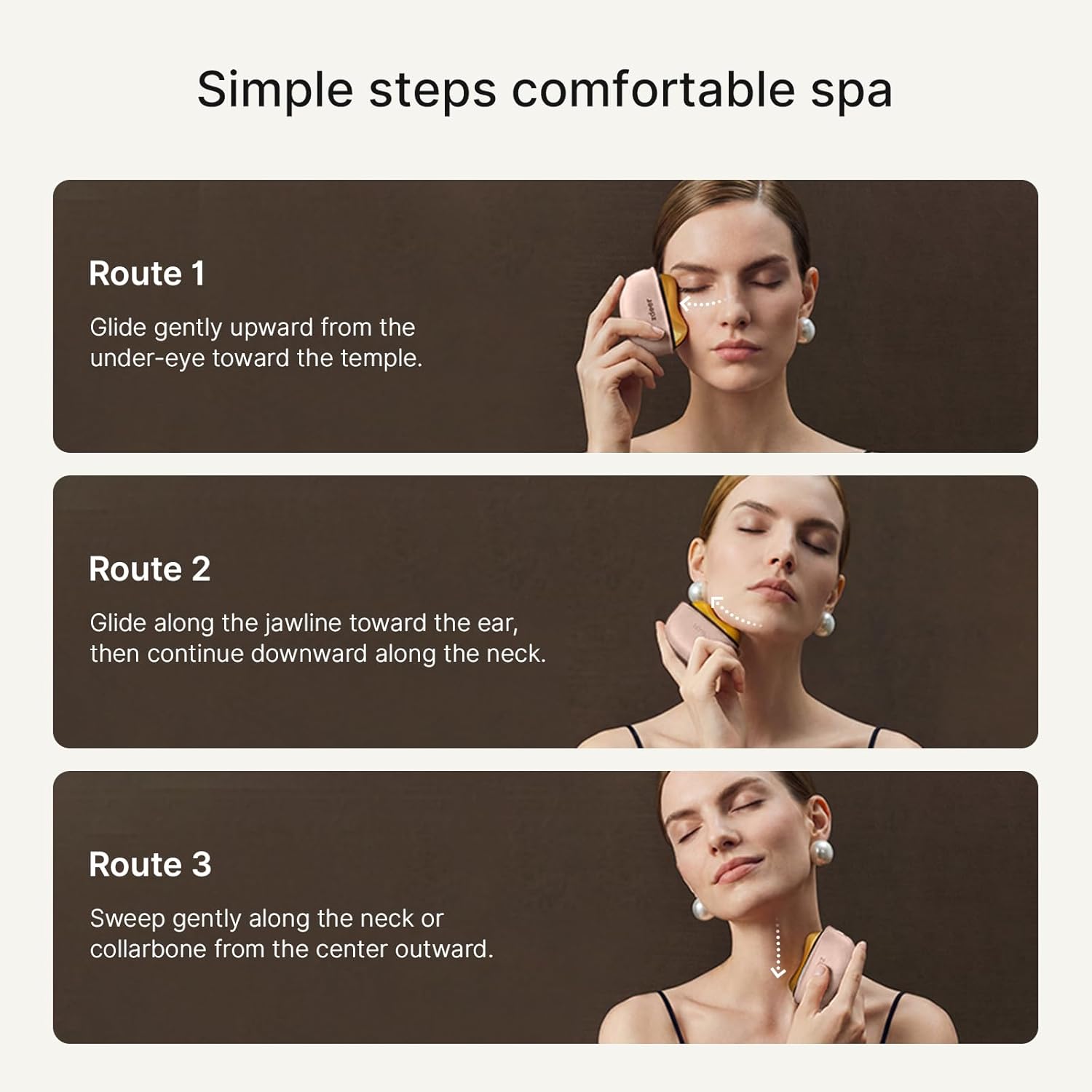 Simple steps comfortable spa

Route 1

Glide gently upward from the under-eye toward the temple.

zdeer

Route 2

Glide along the jawline toward the ear, then continue downward along the neck.

Route 3

Sweep gently along the neck or collarbone from the center outward.