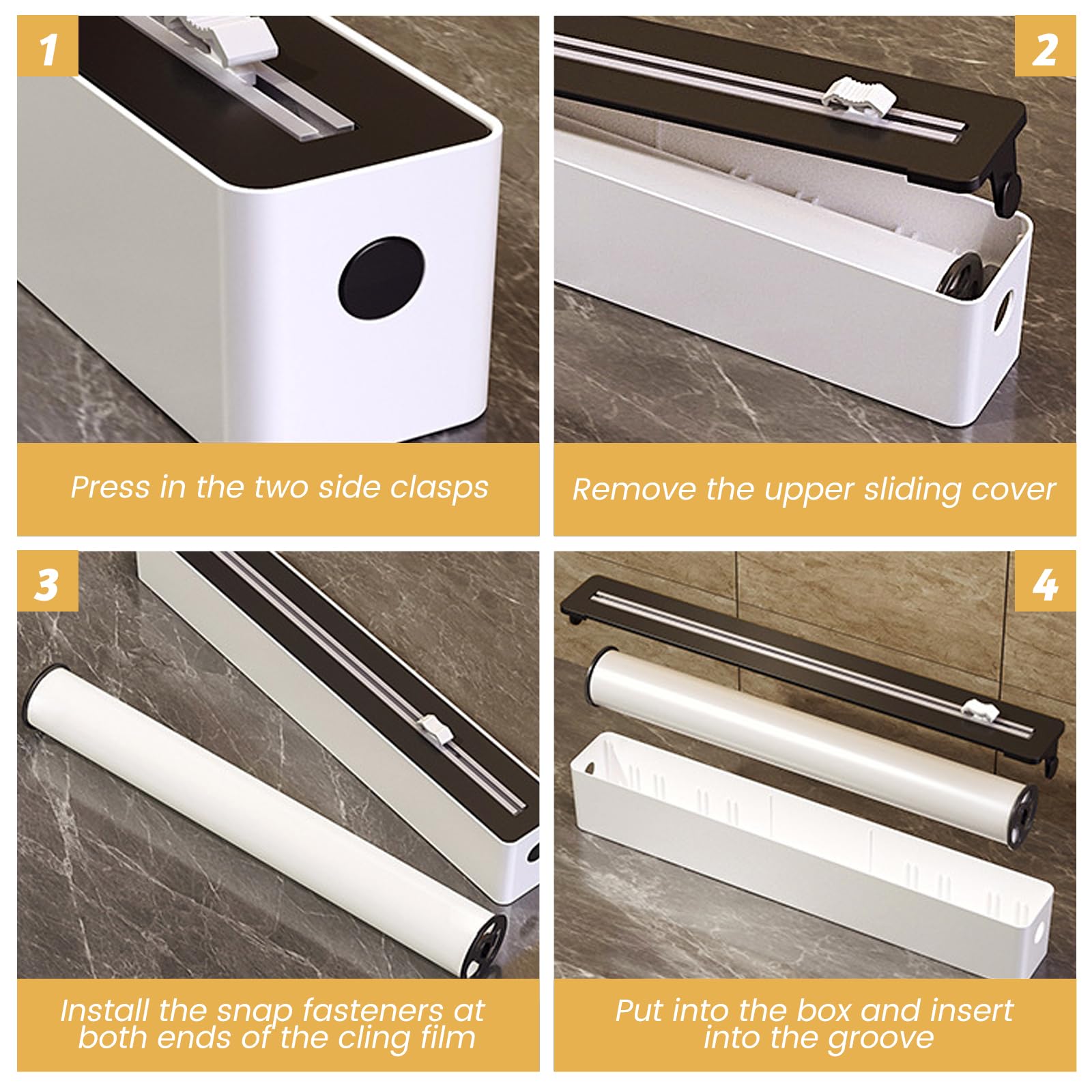 1

Press in the two side clasps

2

Remove the upper sliding cover

3

Install the snap fasteners at both ends of the cling film

4

Put into the box and insert into the groove