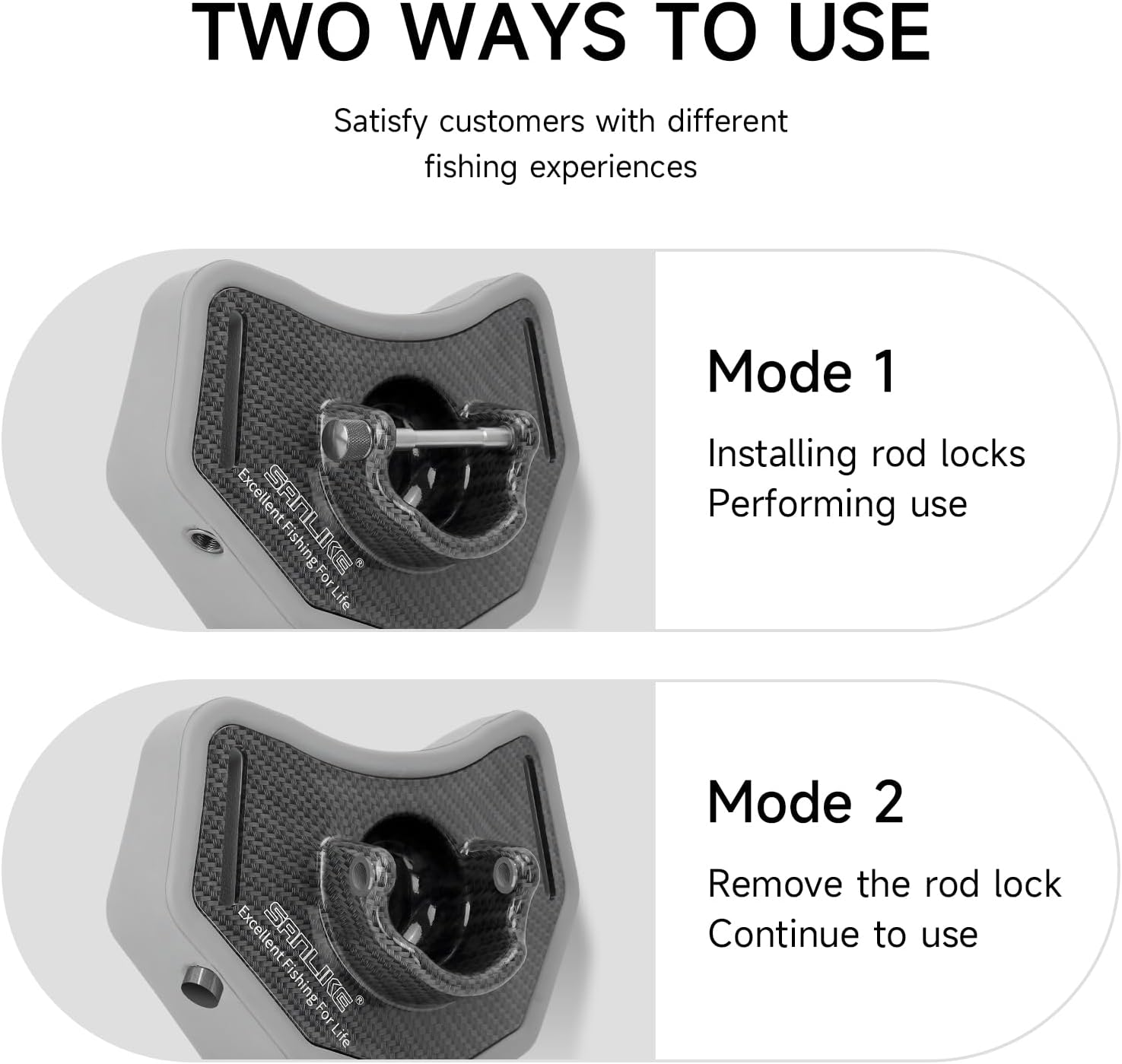 TWO WAYS TO USE

Satisfy customers with different fishing experiences

SANLIKE®
Excellent Fishing For Life

Mode 1

Installing rod locks
Performing use

SANLIKE®
Excellent Fishing For Life

Mode 2

Remove the rod lock
Continue to use