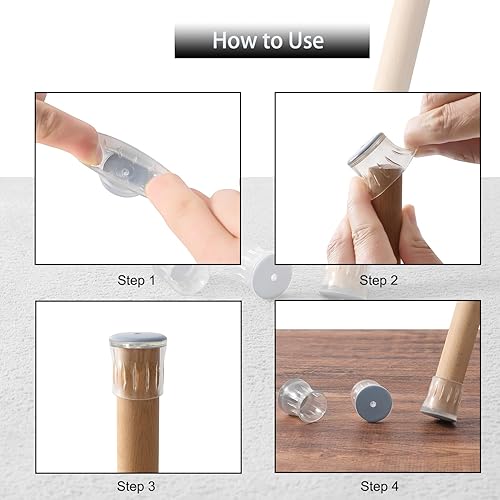 How to Use

Step 1

Step 2

Step 3

Step 4