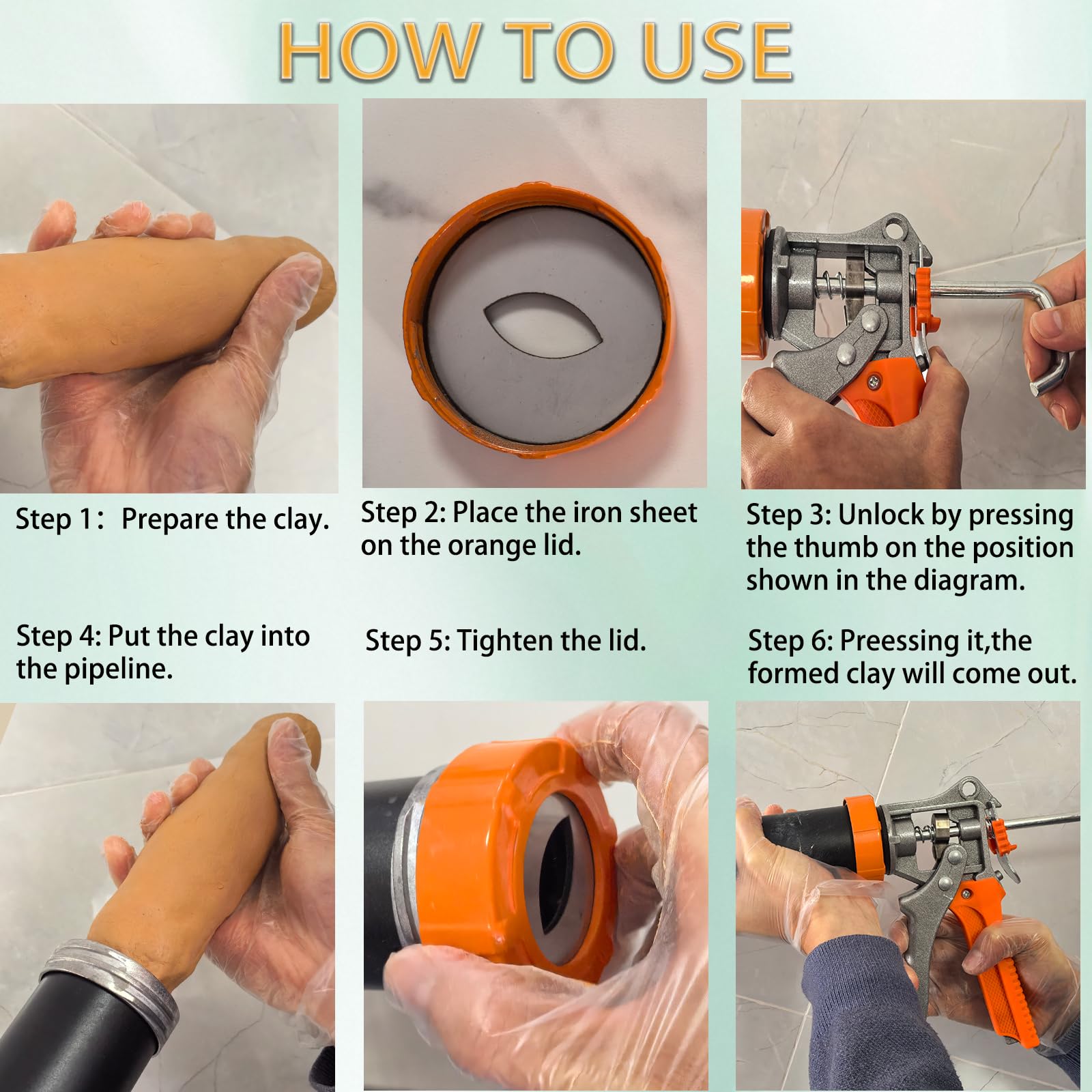 HOW TO USE

Step 1： Prepare the clay.

Step 2: Place the iron sheet on the orange lid.

Step 3: Unlock by pressing the thumb on the position shown in the diagram.

Step 4: Put the clay into the pipeline.

Step 5: Tighten the lid.

Step 6: Preessing it,the formed clay will come out.