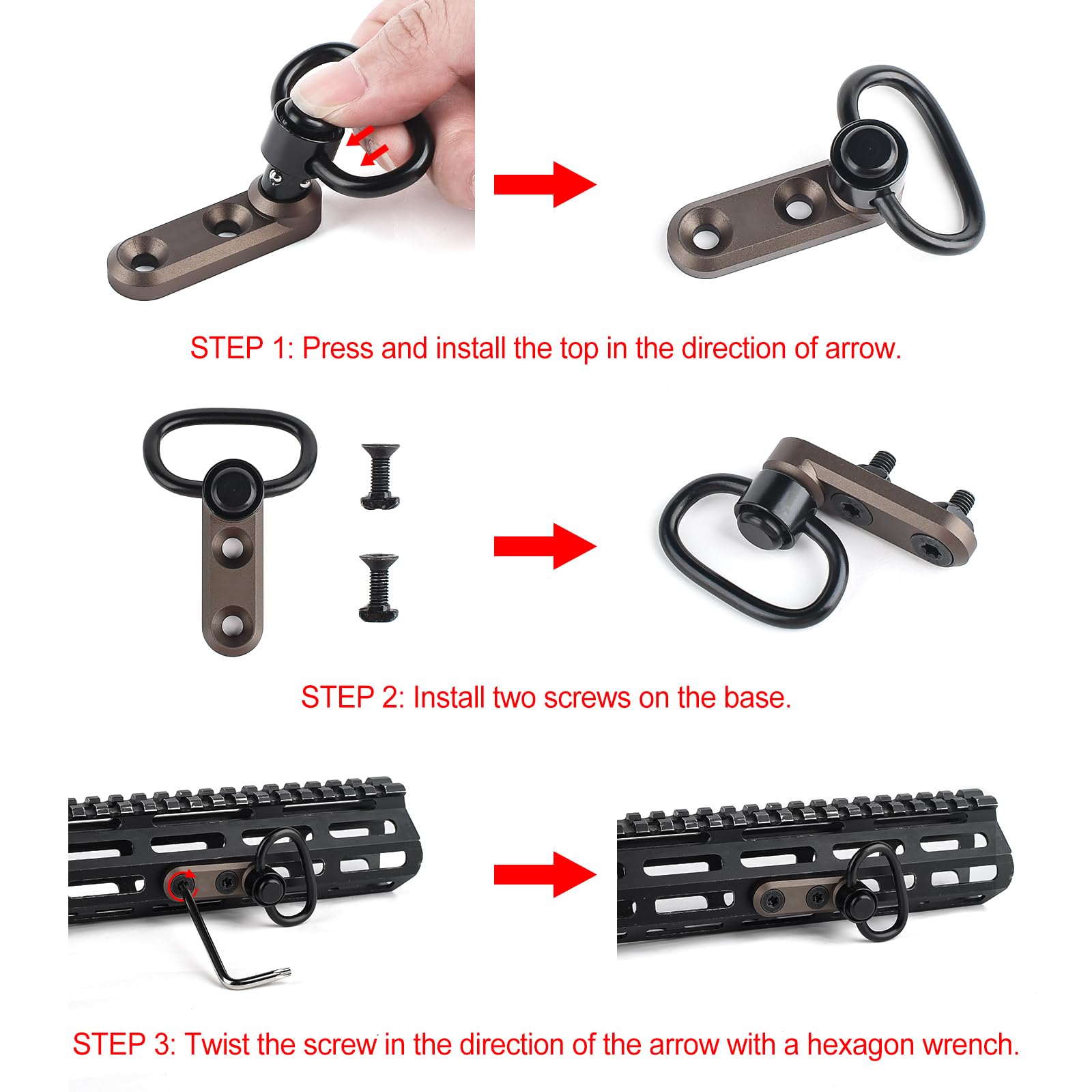 STEP 1: Press and install the top in the direction of arrow.

STEP 2: Install two screws on the base.

STEP 3: Twist the screw in the direction of the arrow with a hexagon wrench.