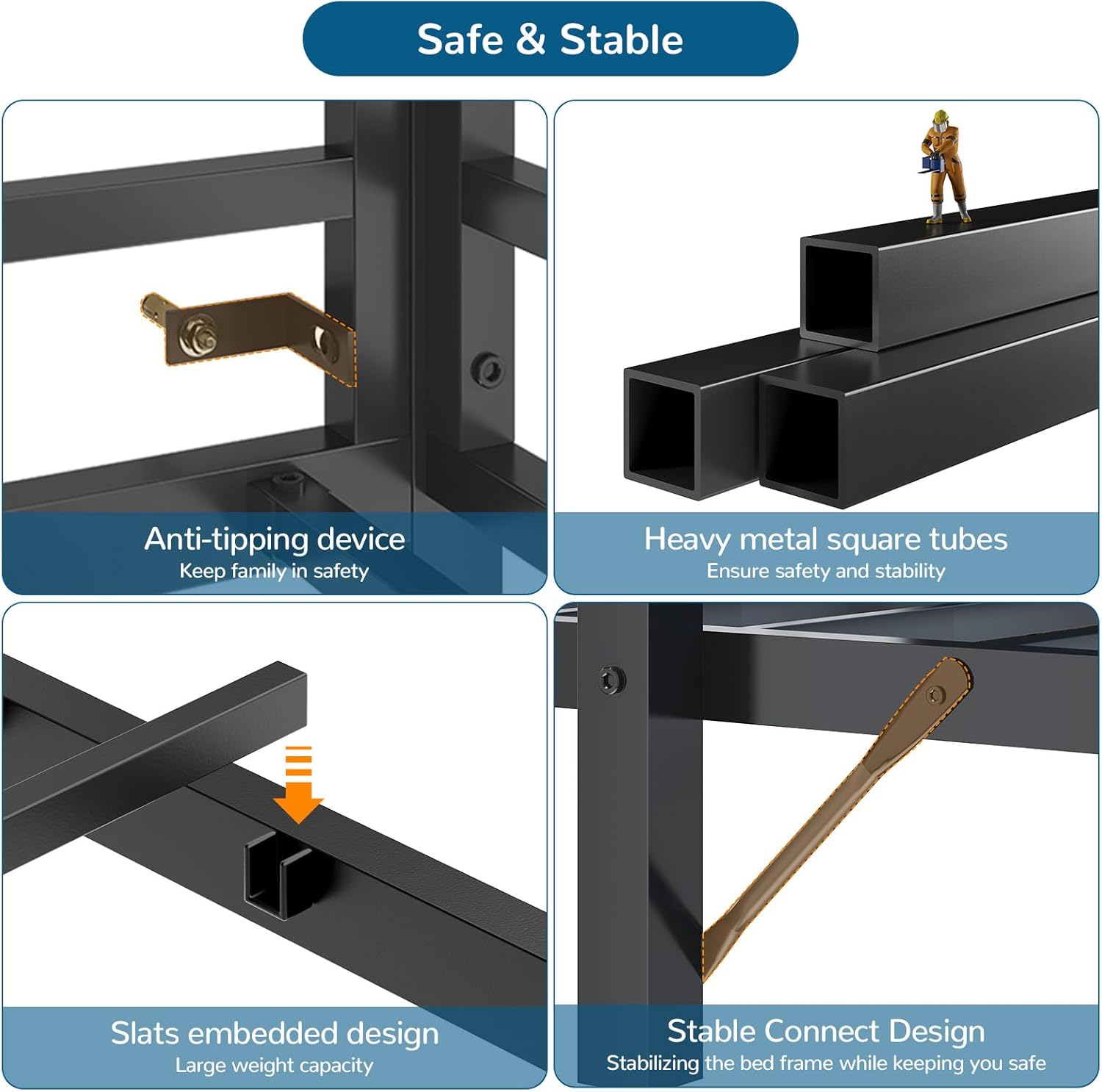 Safe & Stable

Anti-tipping device
Keep family in safety

Heavy metal square tubes
Ensure safety and stability

Slats embedded design
Large weight capacity

Stable Connect Design
Stabilizing the bed frame while keeping you safe