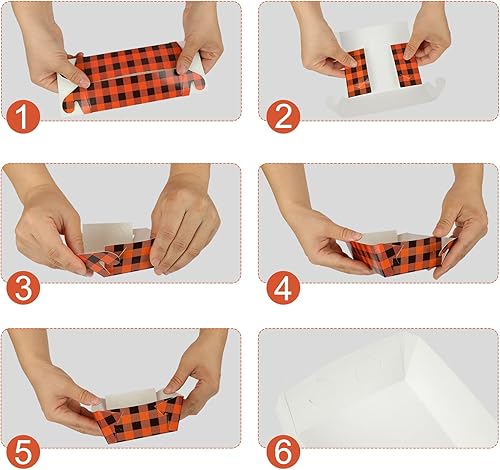 1

2

3

4

5

6