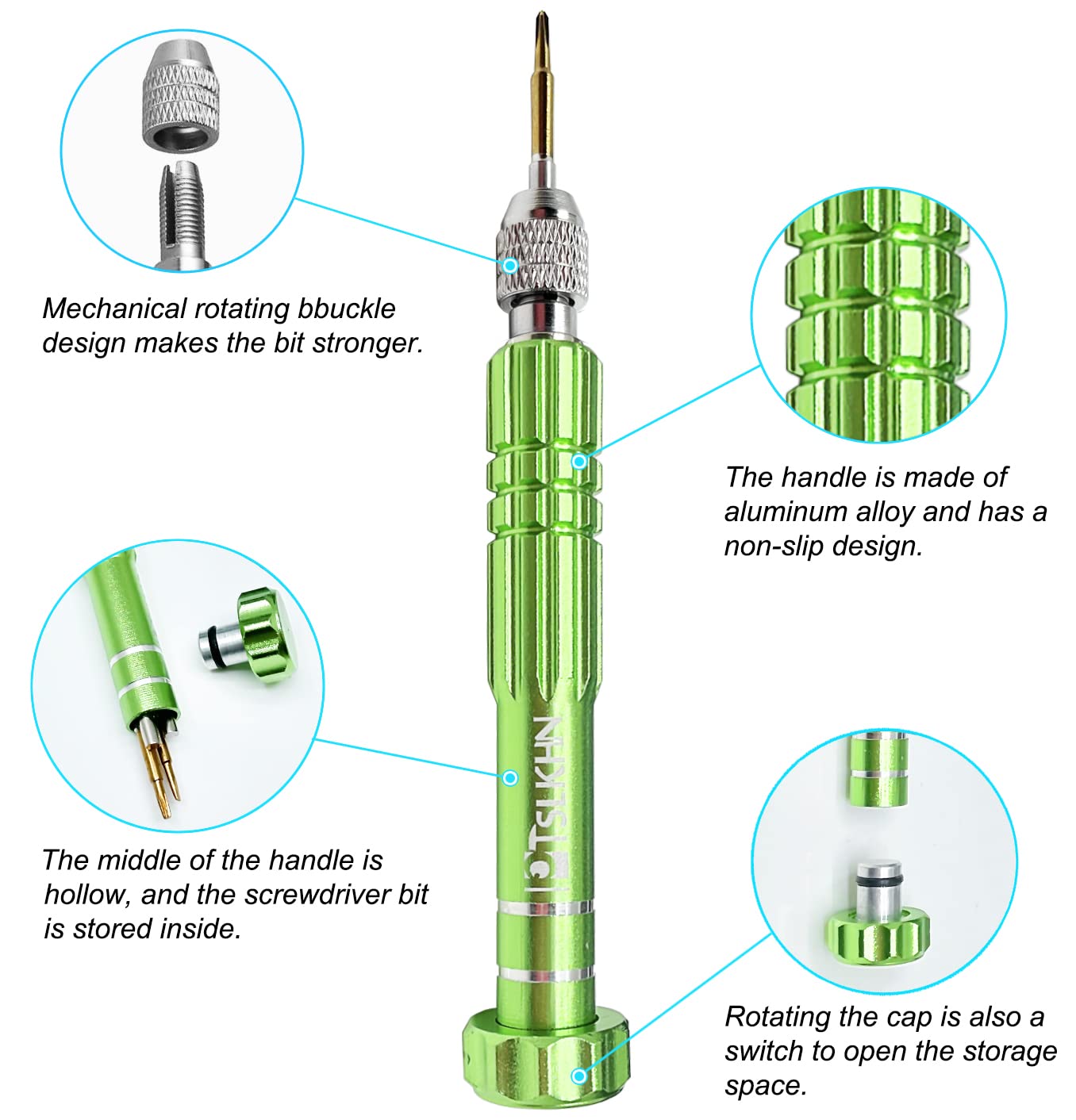 Mechanical rotating bbuckle design makes the bit stronger.

The handle is made of aluminum alloy and has a non-slip design.

TSLKHN

The middle of the handle is hollow, and the screwdriver bit is stored inside.

Rotating the cap is also a switch to open the storage space.