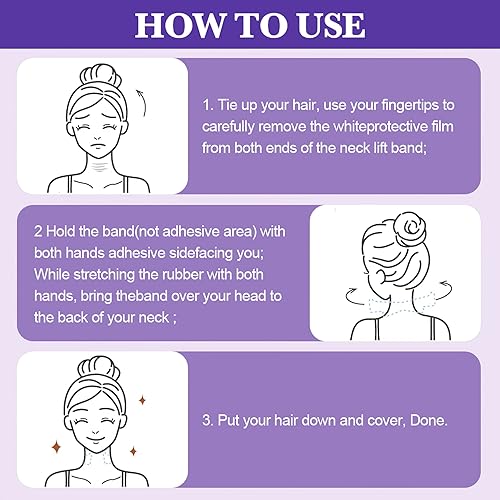 HOW TO USE

1. Tie up your hair, use your fingertips to carefully remove the whiteprotective film from both ends of the neck lift band;

2 Hold the band(not adhesive area) with both hands adhesive sidefacing you; While stretching the rubber with both hands, bring theband over your head to the back of your neck ;

3. Put your hair down and cover, Done.