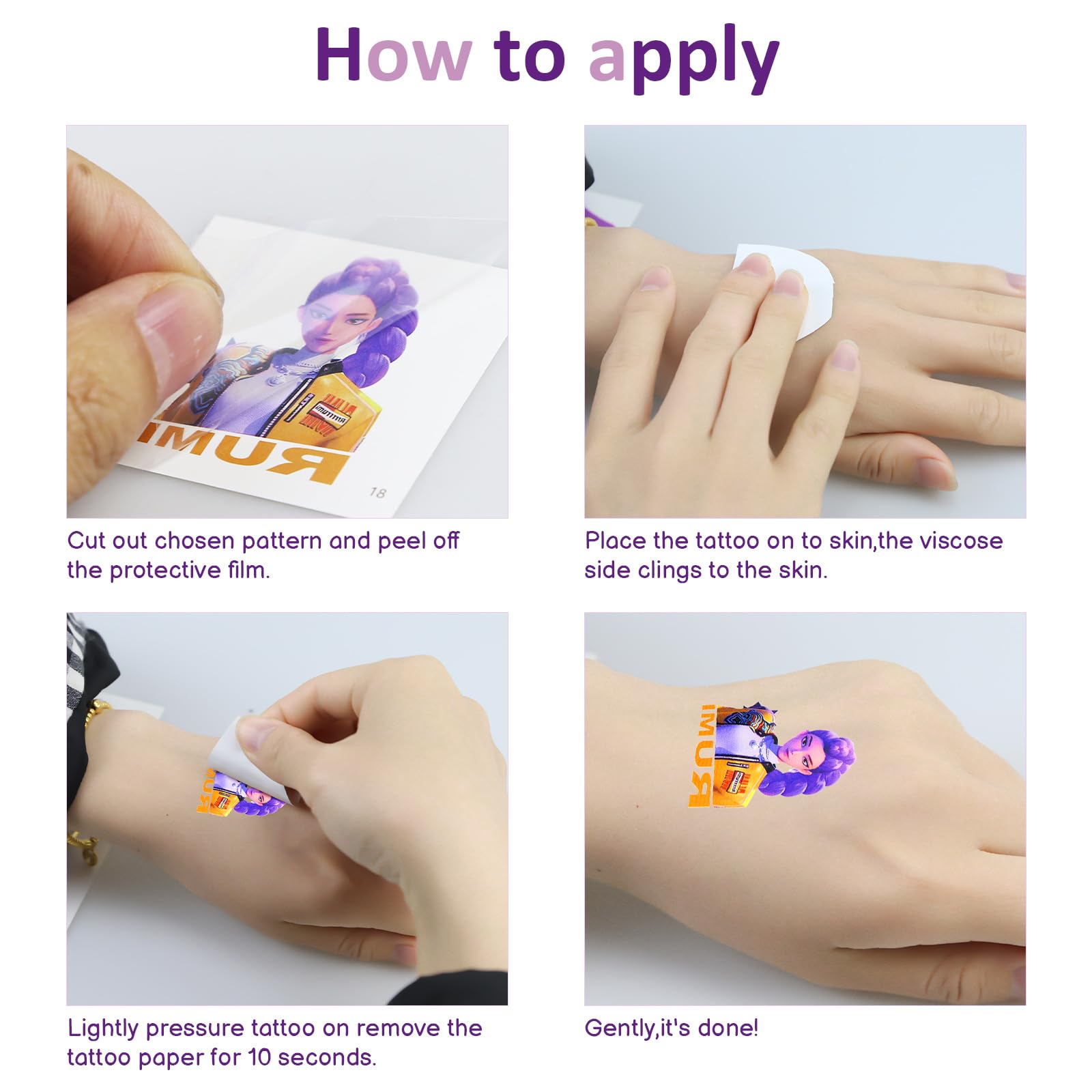 How to apply

RUMI

18

Cut out chosen pattern and peel off the protective film.

Place the tattoo on to skin,the viscose side clings to the skin.

RUMI

Lightly pressure tattoo on remove the tattoo paper for 10 seconds.

RUMI

Gently,it's done!