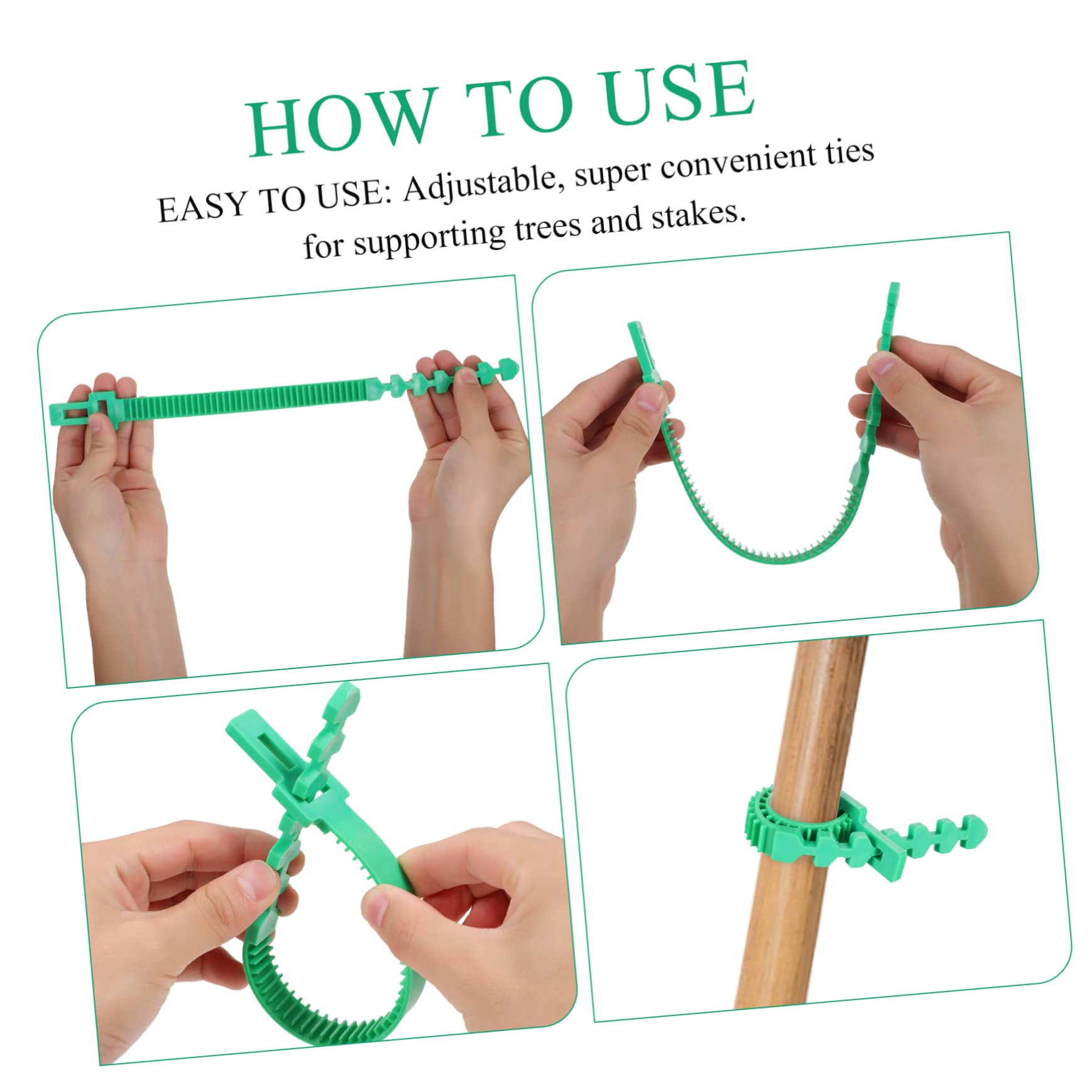 HOW TO USE

EASY TO USE: Adjustable, super convenient ties for supporting trees and stakes.