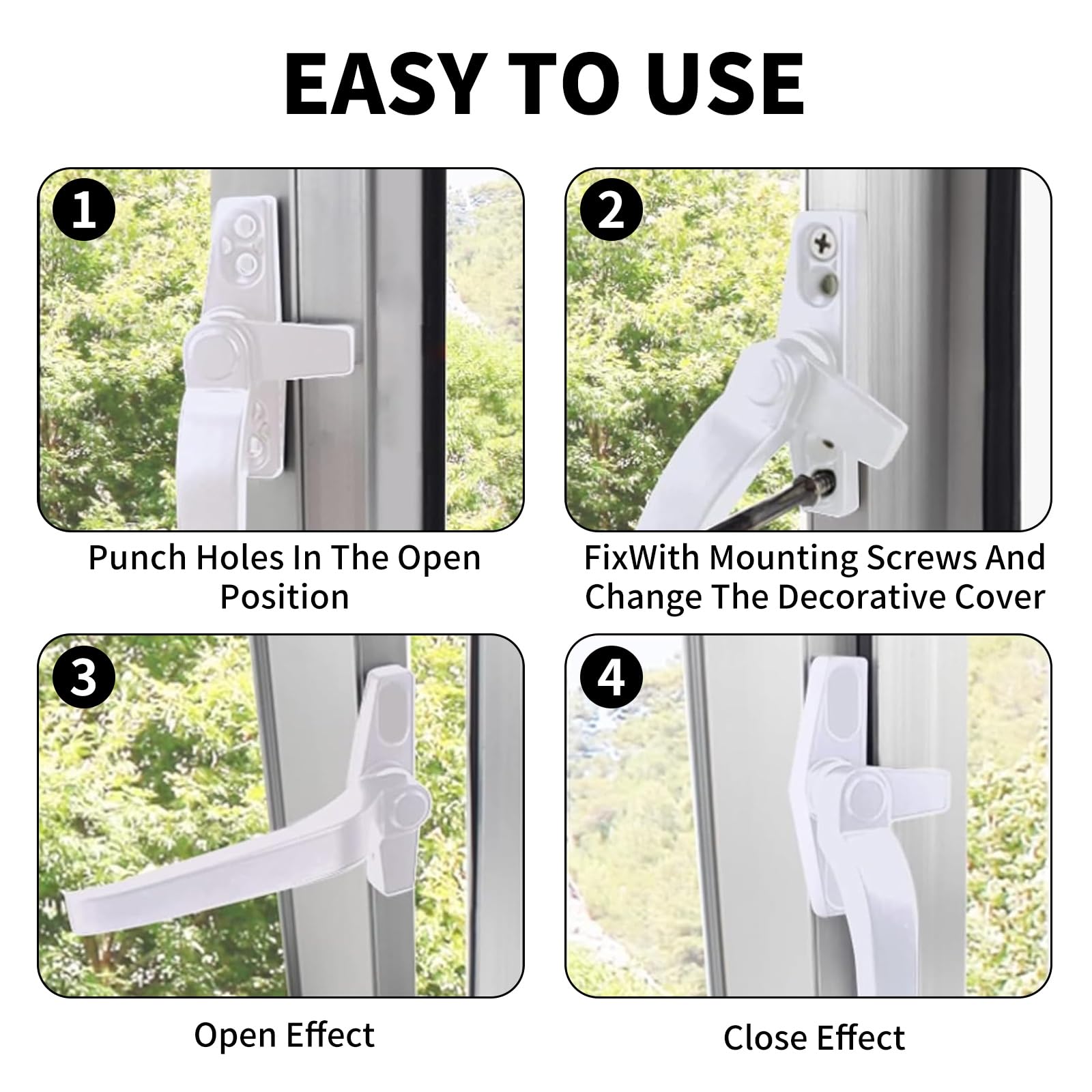 EASY TO USE

1

Punch Holes In The Open Position

2

FixWith Mounting Screws And Change The Decorative Cover

3

Open Effect

4

Close Effect